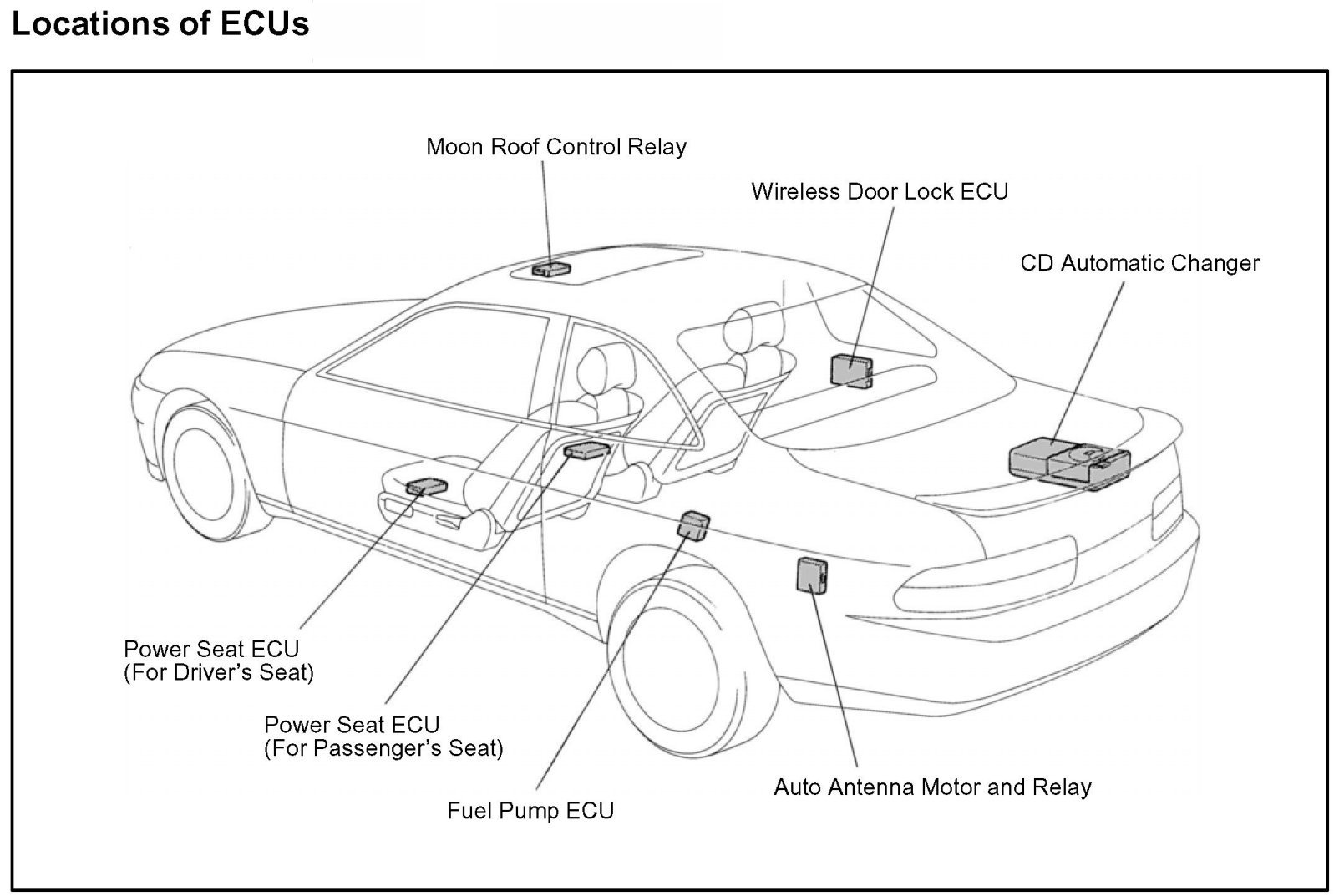 Locations of ECUs

Moon Roof Control Relay

Wireless Door Lock ECU

CD Automatic Changer

Power Seat ECU
(For Driver's Seat)

Power Seat ECU
(For Passenger's Seat)

Fuel Pump ECU

Auto Antenna Motor and Relay