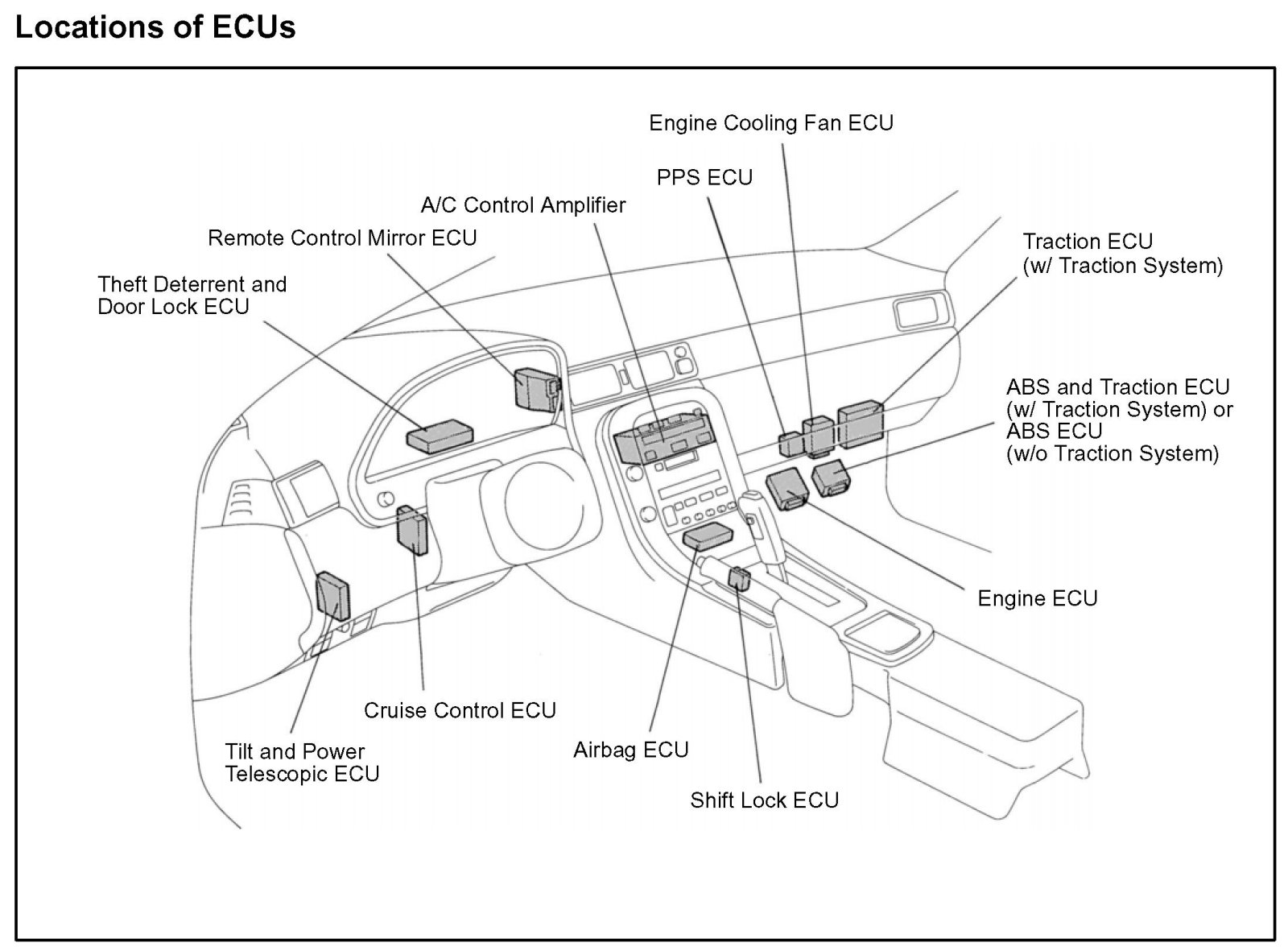 Locations of ECUs

Engine Cooling Fan ECU

PPS ECU

A/C Control Amplifier

Remote Control Mirror ECU

Theft Deterrent and Door Lock ECU

Traction ECU (w/ Traction System)

ABS and Traction ECU (w/ Traction System) or ABS ECU (w/o Traction System)

Engine ECU

Cruise Control ECU

Tilt and Power Telescopic ECU

Airbag ECU

Shift Lock ECU