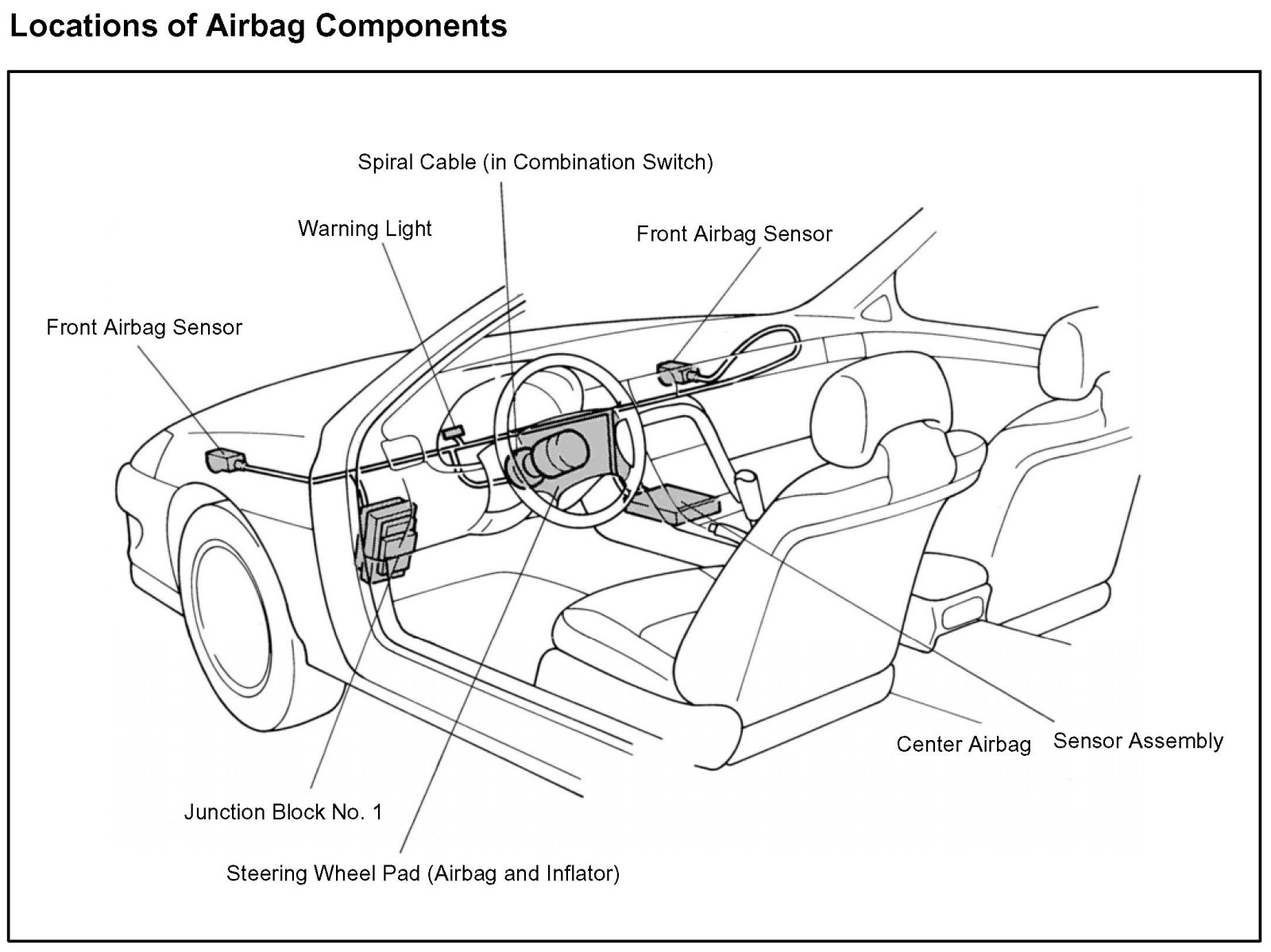 Locations of Airbag Components

Spiral Cable (in Combination Switch)

Warning Light

Front Airbag Sensor

Front Airbag Sensor

Center Airbag

Sensor Assembly

Junction Block No. 1

Steering Wheel Pad (Airbag and Inflator)