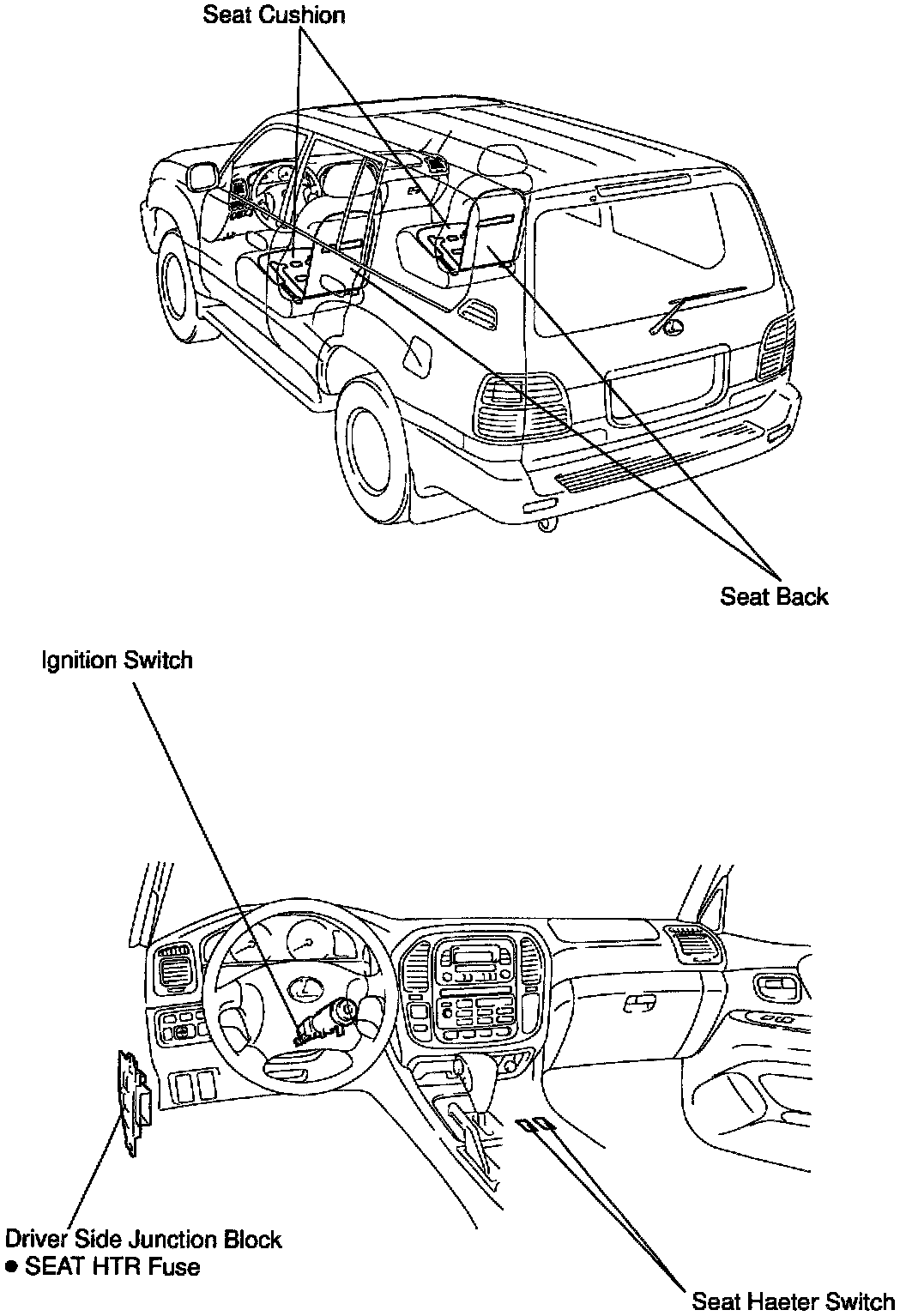 Seat Cushion

Seat Back

Ignition Switch

Driver Side Junction Block
● SEAT HTR Fuse

Seat Haeter Switch