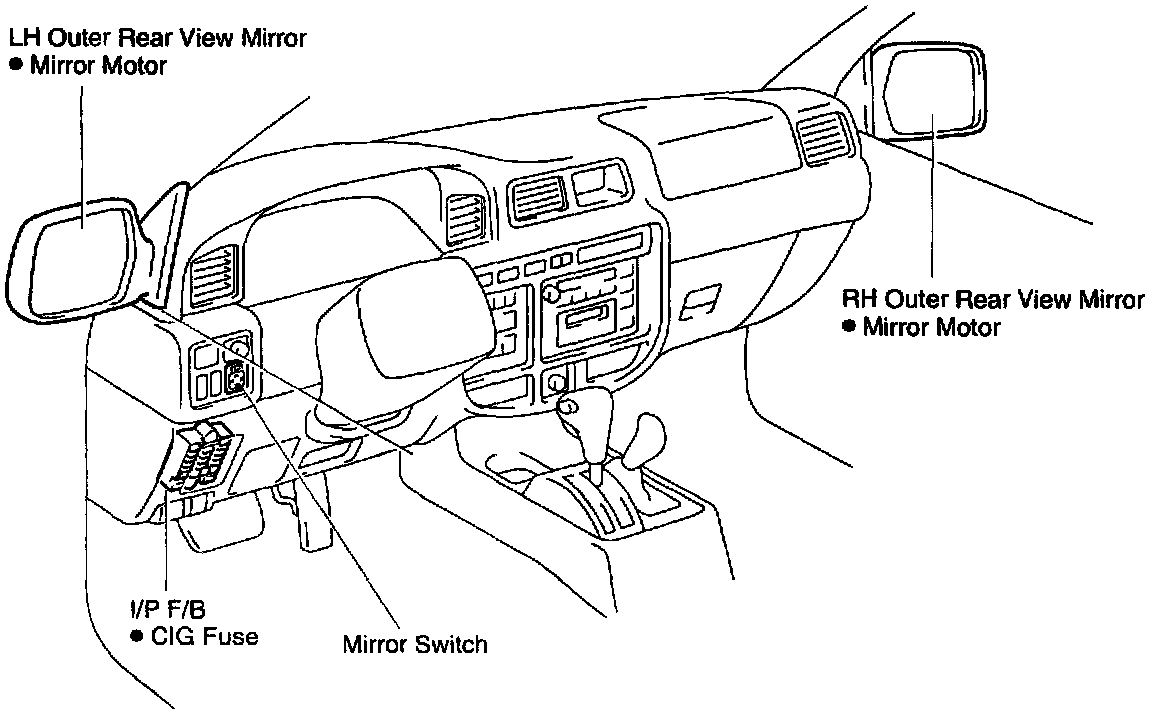 LH Outer Rear View Mirror
● Mirror Motor

RH Outer Rear View Mirror
● Mirror Motor

I/P F/B
● CIG Fuse

Mirror Switch