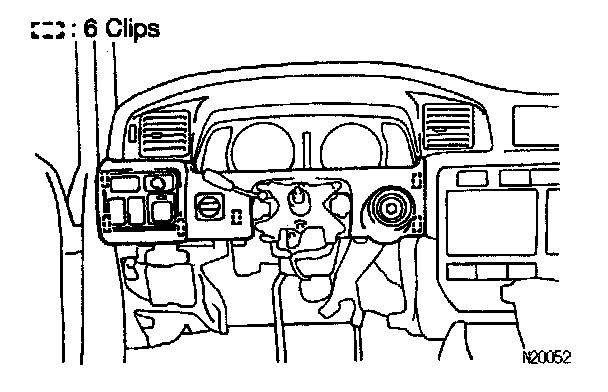 : 6 Clips

N20052