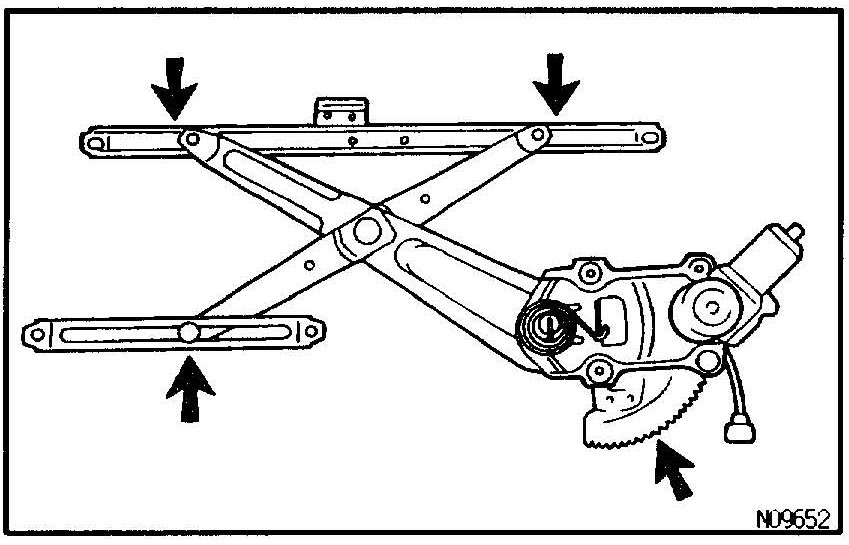 N09652