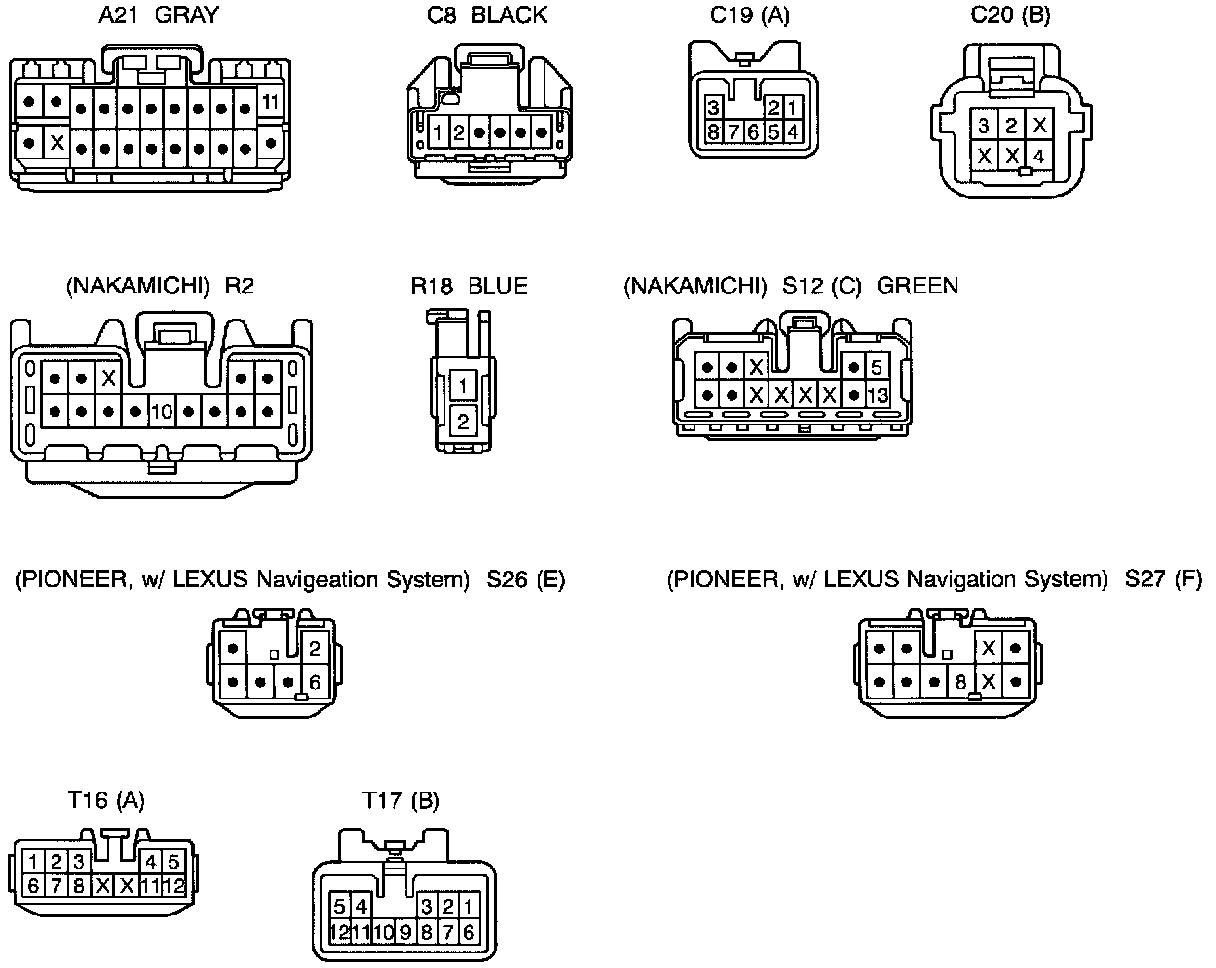 A21 GRAY

11

X

C8 BLACK

1 2

C19 (A)

3 2 1
8 7 6 5 4

C20 (B)

3 2 X
X X 4

(NAKAMICHI) R2

X

10

R18 BLUE

1

2

(NAKAMICHI) S12 (C) GREEN

X 5
X X X X 13

(PIONEER, w/ LEXUS Navigeation System) S26 (E)

2
6

(PIONEER, w/ LEXUS Navigation System) S27 (F)

X
8 X

T16 (A)

1 2 3 4 5
6 7 8 X X 11 12

T17 (B)

5 4 3 2 1
12 11 10 9 8 7 6