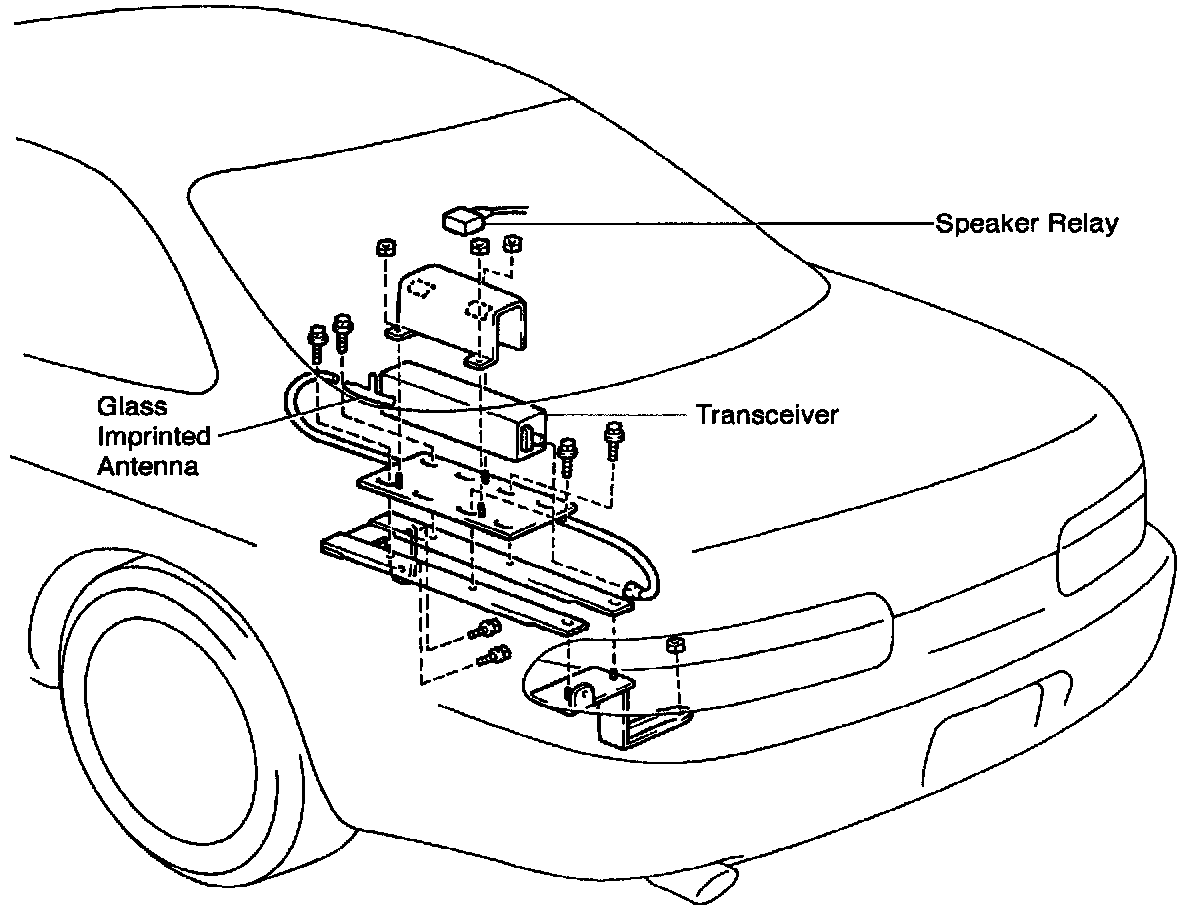 Speaker Relay

Glass Imprinted Antenna

Transceiver