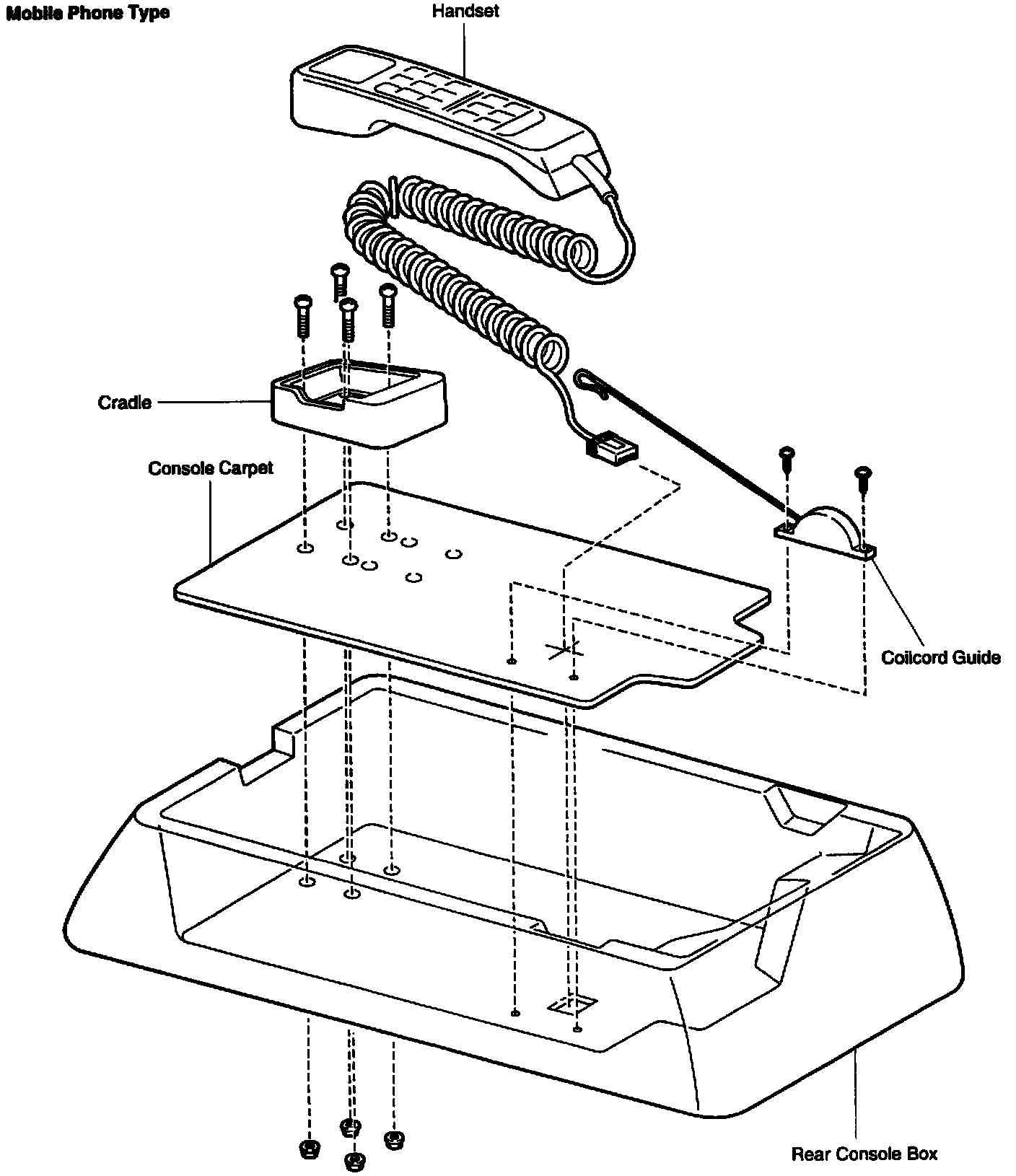 Mobile Phone Type

Handset

Cradle

Console Carpet

Coilcord Guide

Rear Console Box