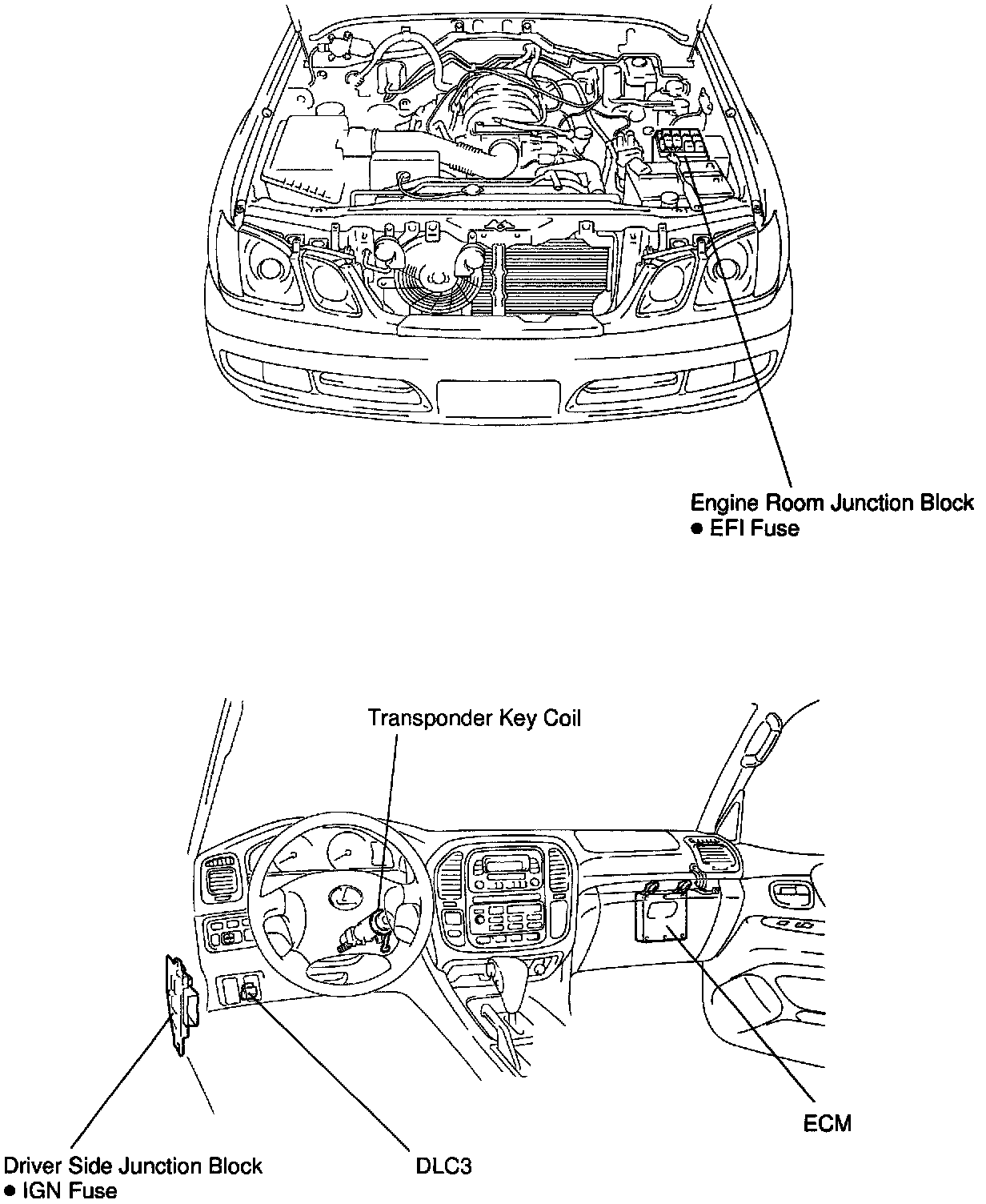 Engine Room Junction Block
● EFI Fuse

Transponder Key Coil

Driver Side Junction Block
● IGN Fuse

DLC3

ECM