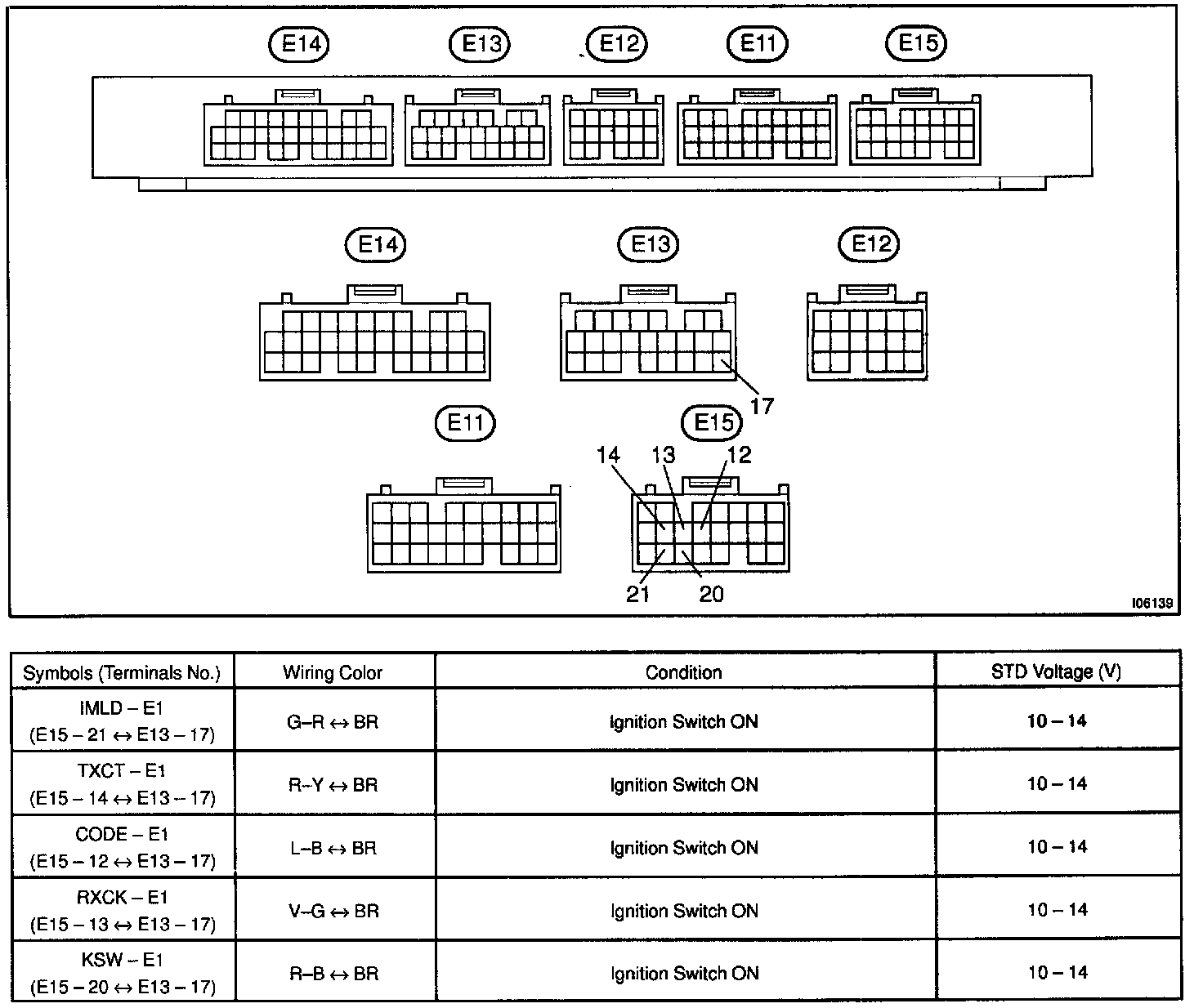 E14 E13 E12 E11 E15

E14 E13 E12

17

E11 E15

14 13 12

21 20

I06139

| Symbols (Terminals No.) | Wiring Color | Condition | STD Voltage (V) |
|---|---|---|---|
| IMLD – E1 (E15 – 21 ↔ E13 – 17) | G–R ↔ BR | Ignition Switch ON | 10 – 14 |
| TXCT – E1 (E15 – 14 ↔ E13 – 17) | R–Y ↔ BR | Ignition Switch ON | 10 – 14 |
| CODE – E1 (E15 – 12 ↔ E13 – 17) | L–B ↔ BR | Ignition Switch ON | 10 – 14 |
| RXCK – E1 (E15 – 13 ↔ E13 – 17) | V–G ↔ BR | Ignition Switch ON | 10 – 14 |
| KSW – E1 (E15 – 20 ↔ E13 – 17) | R–B ↔ BR | Ignition Switch ON | 10 – 14 |