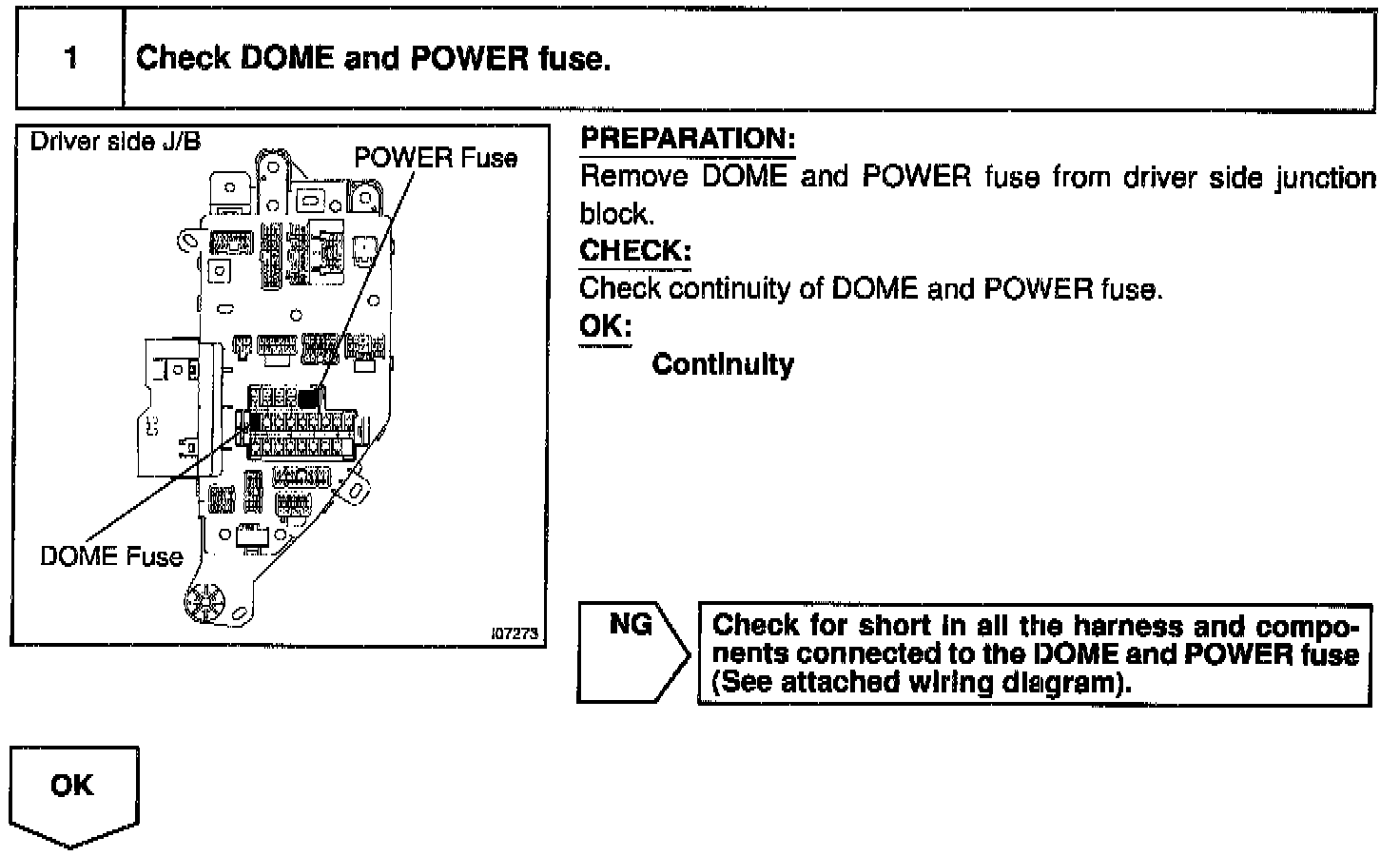 1 Check DOME and POWER fuse.

Driver side J/B
POWER Fuse
DOME Fuse
I07273

PREPARATION:
Remove DOME and POWER fuse from driver side junction block.
CHECK:
Check continuity of DOME and POWER fuse.
OK:
Continuity

NG

Check for short in all the harness and components connected to the DOME and POWER fuse (See attached wiring diagram).

OK