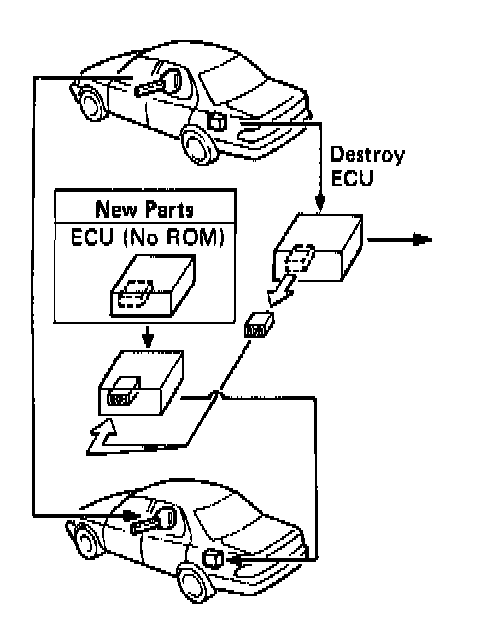 Destroy ECU

New Parts
ECU (No ROM)