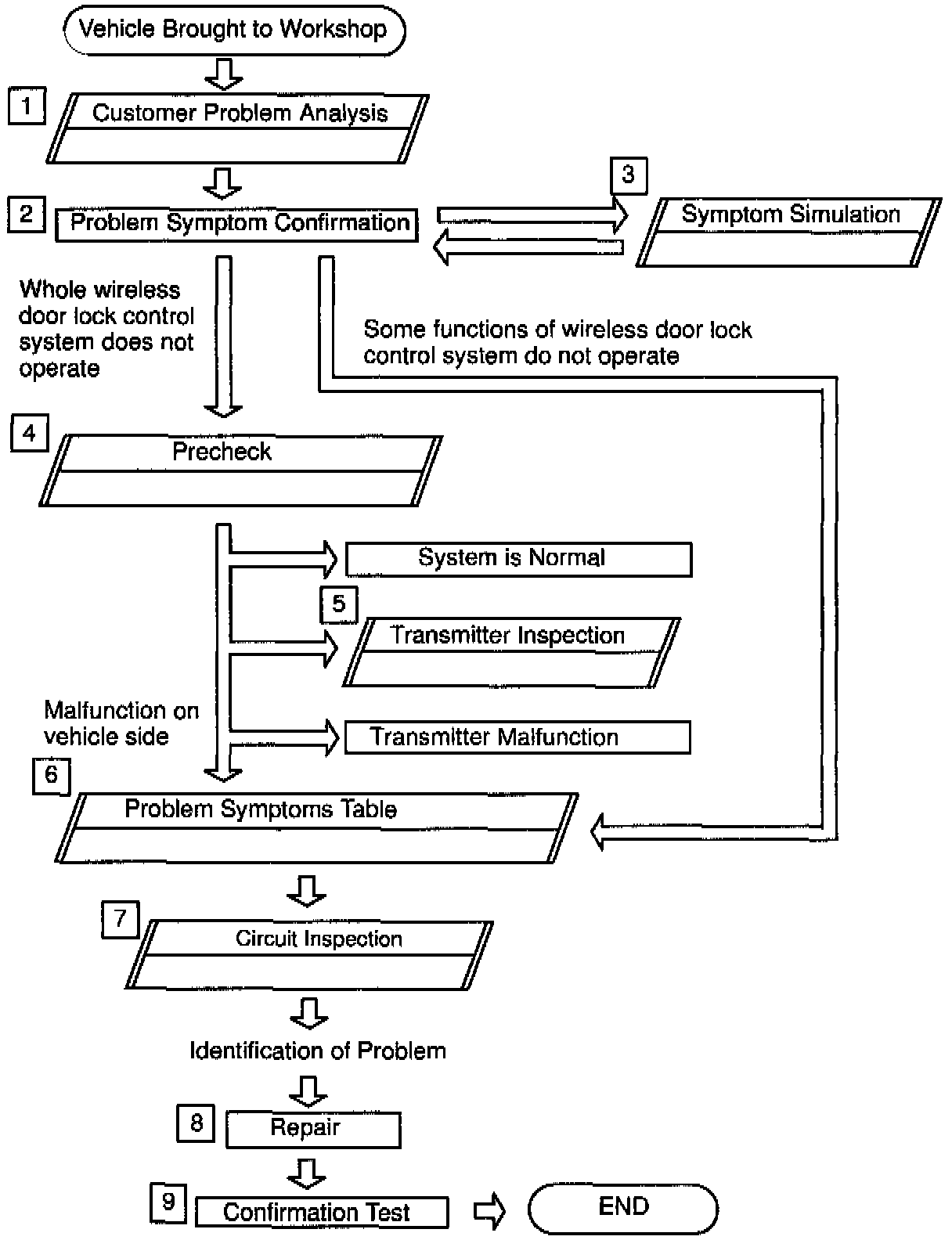 Vehicle Brought to Workshop

1

Customer Problem Analysis

2

Problem Symptom Confirmation

3

Symptom Simulation

Whole wireless door lock control system does not operate

Some functions of wireless door lock control system do not operate

4

Precheck

System is Normal

5

Transmitter Inspection

Malfunction on vehicle side

Transmitter Malfunction

6

Problem Symptoms Table

7

Circuit Inspection

Identification of Problem

8

Repair

9

Confirmation Test

END