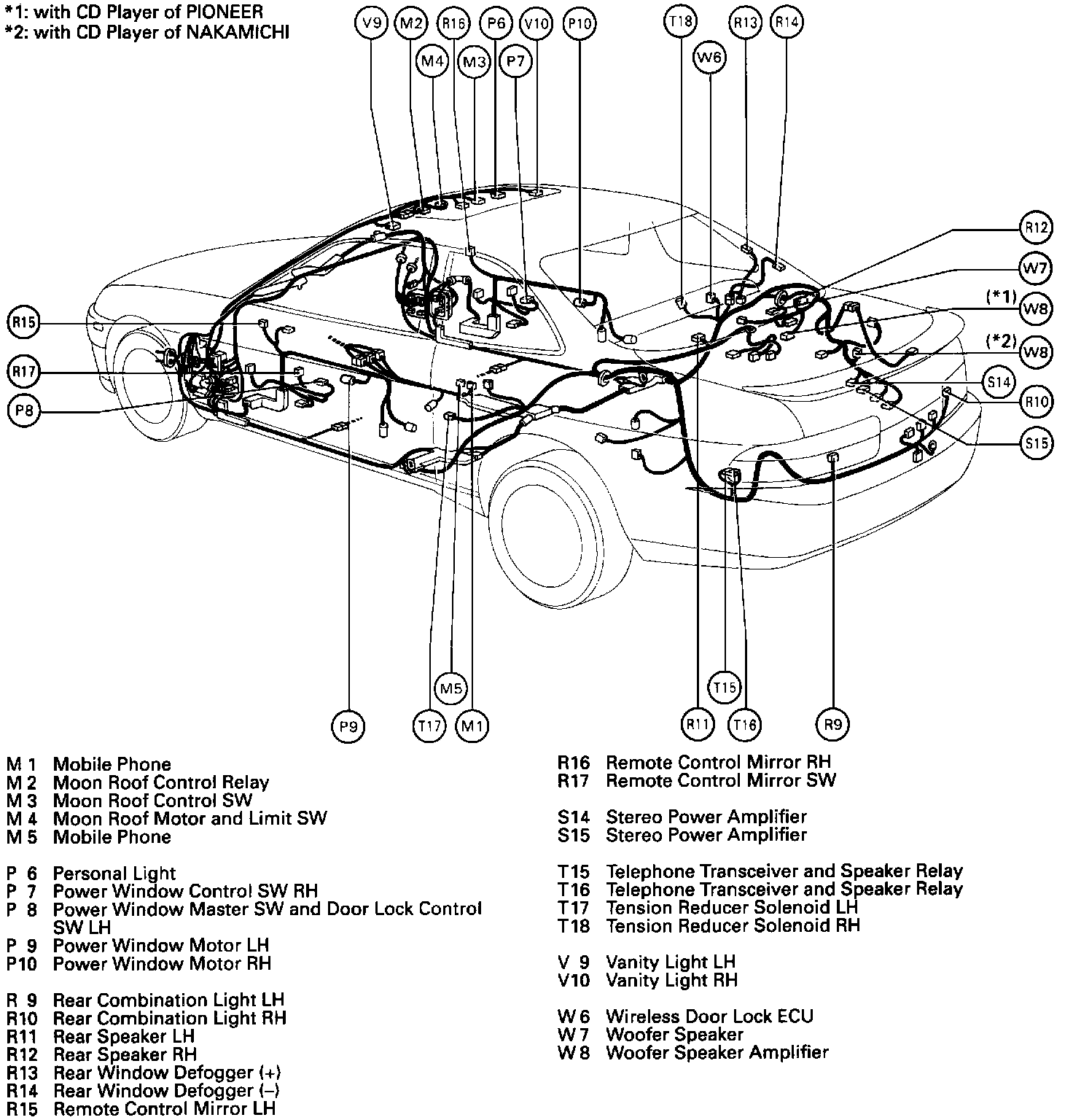 *1: with CD Player of PIONEER
*2: with CD Player of NAKAMICHI

V9 M2 R16 P6 V10 P10 T18 R13 R14
M4 M3 P7 W6
R12
W7
(*1) W8
(*2) W8
S14
R10
S15
R15
R17
P8
M5
T15
P9 T17 M1 R11 T16 R9

M 1 Mobile Phone
M 2 Moon Roof Control Relay
M 3 Moon Roof Control SW
M 4 Moon Roof Motor and Limit SW
M 5 Mobile Phone

P 6 Personal Light
P 7 Power Window Control SW RH
P 8 Power Window Master SW and Door Lock Control SW LH
P 9 Power Window Motor LH
P10 Power Window Motor RH

R 9 Rear Combination Light LH
R10 Rear Combination Light RH
R11 Rear Speaker LH
R12 Rear Speaker RH
R13 Rear Window Defogger (+)
R14 Rear Window Defogger (–)
R15 Remote Control Mirror LH

R16 Remote Control Mirror RH
R17 Remote Control Mirror SW

S14 Stereo Power Amplifier
S15 Stereo Power Amplifier

T15 Telephone Transceiver and Speaker Relay
T16 Telephone Transceiver and Speaker Relay
T17 Tension Reducer Solenoid LH
T18 Tension Reducer Solenoid RH

V 9 Vanity Light LH
V10 Vanity Light RH

W 6 Wireless Door Lock ECU
W 7 Woofer Speaker
W 8 Woofer Speaker Amplifier