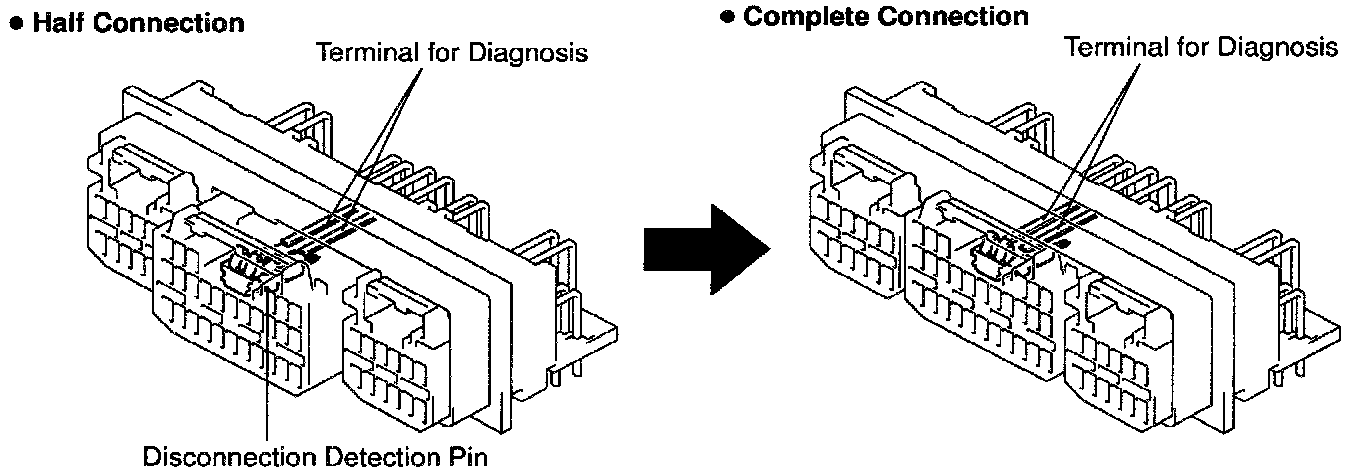 ● Half Connection

Terminal for Diagnosis

Disconnection Detection Pin

● Complete Connection

Terminal for Diagnosis