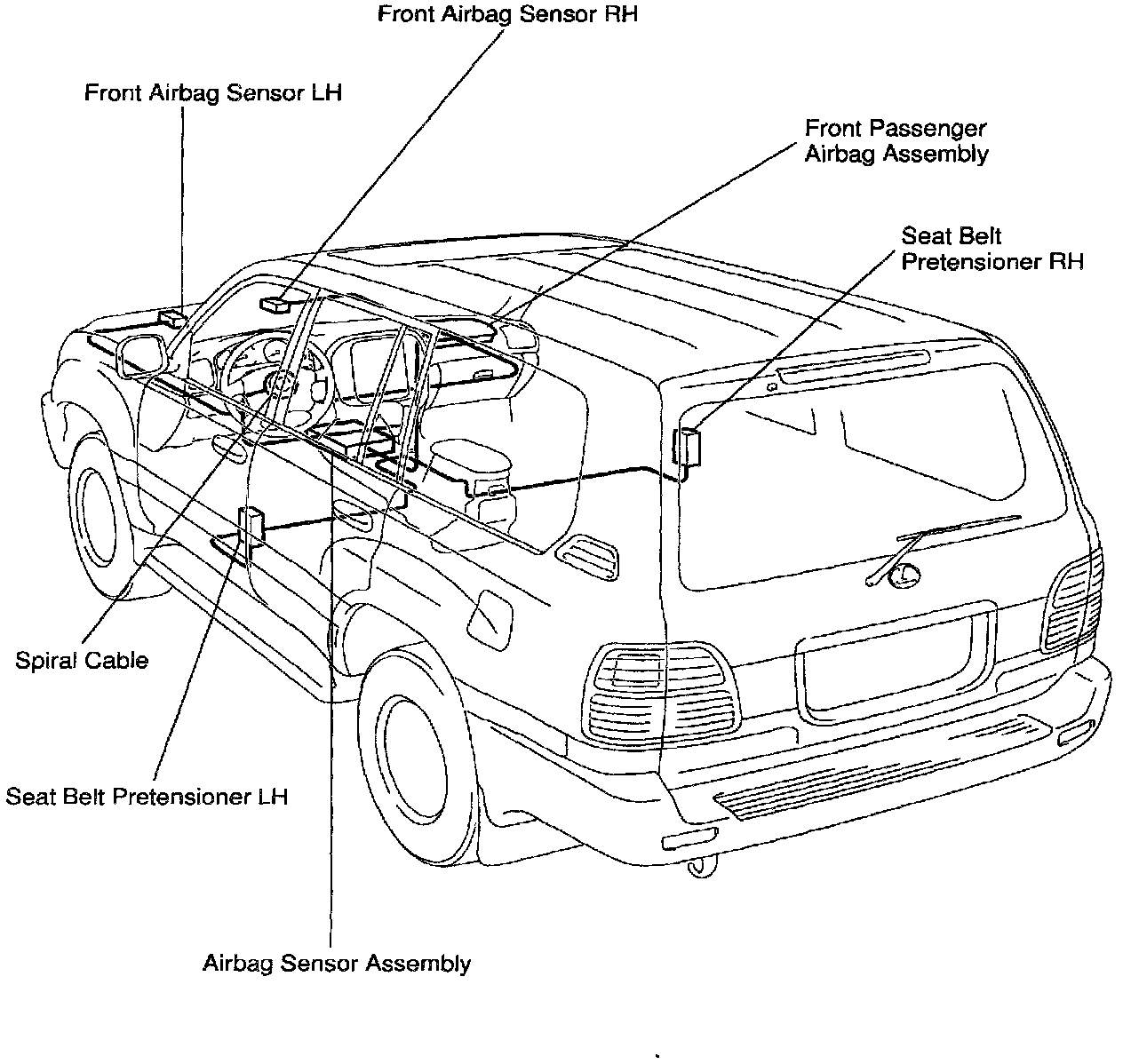 Front Airbag Sensor RH

Front Airbag Sensor LH

Front Passenger Airbag Assembly

Seat Belt Pretensioner RH

Spiral Cable

Seat Belt Pretensioner LH

Airbag Sensor Assembly