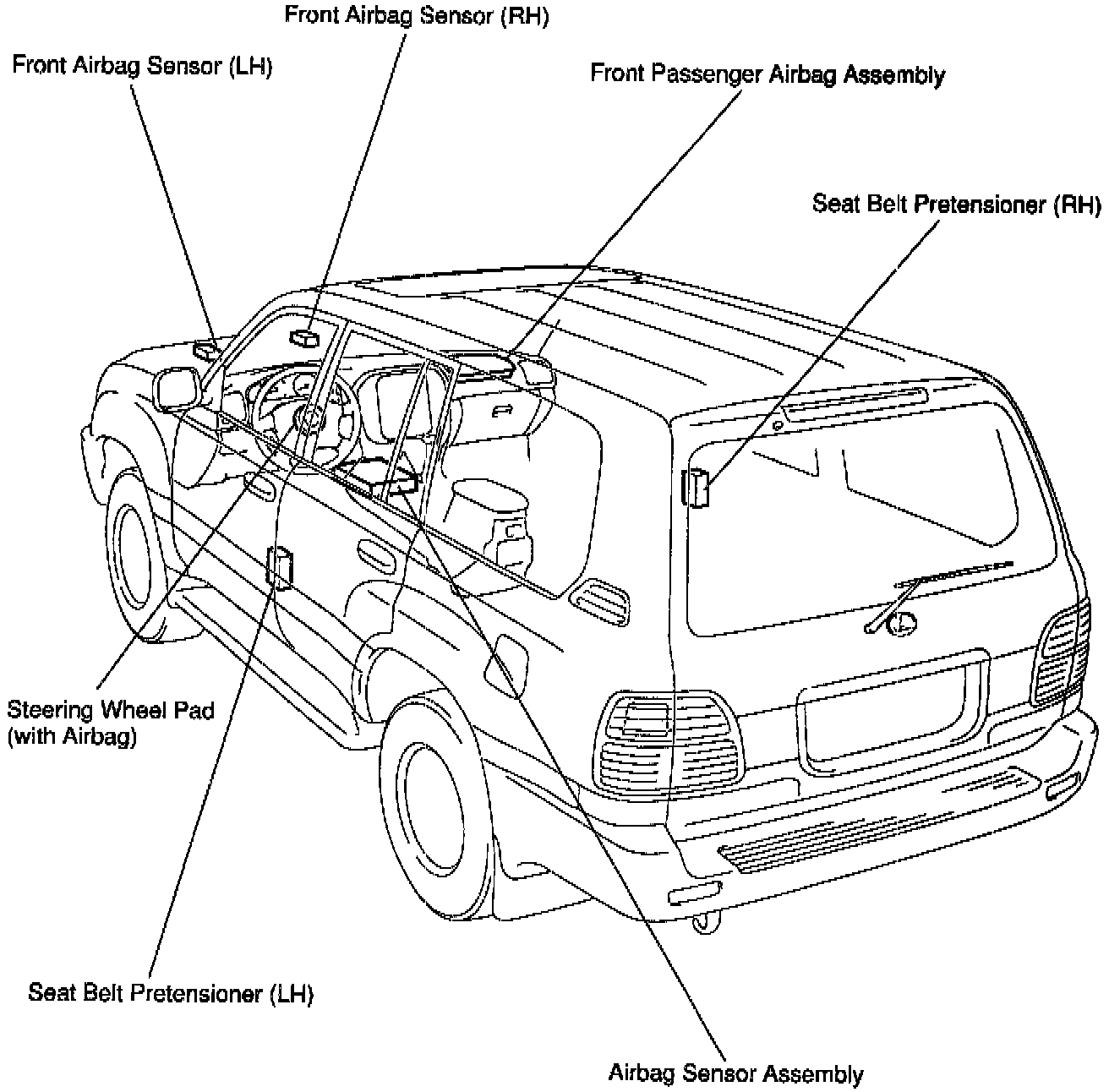 Front Airbag Sensor (RH)

Front Airbag Sensor (LH)

Front Passenger Airbag Assembly

Seat Belt Pretensioner (RH)

Steering Wheel Pad
(with Airbag)

Seat Belt Pretensioner (LH)

Airbag Sensor Assembly