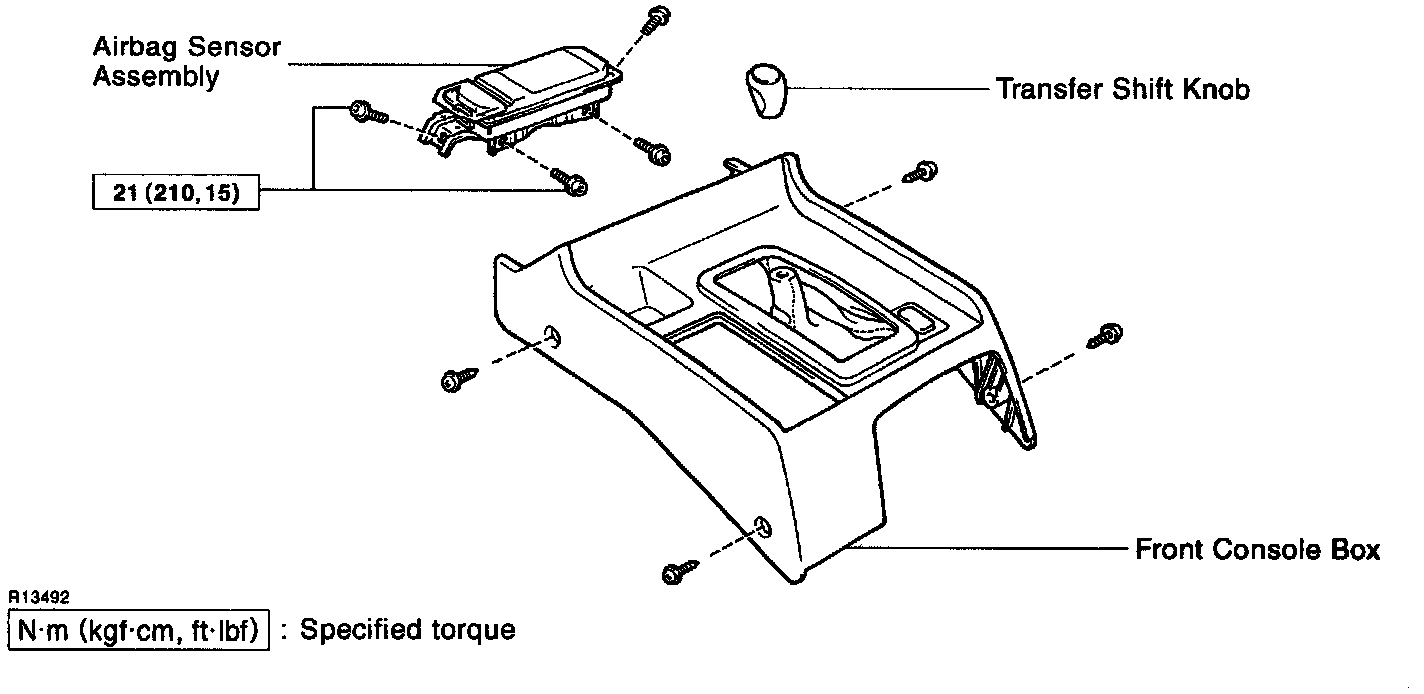 Airbag Sensor Assembly

Transfer Shift Knob

21 (210, 15)

Front Console Box

R13492

N·m (kgf·cm, ft·lbf) : Specified torque