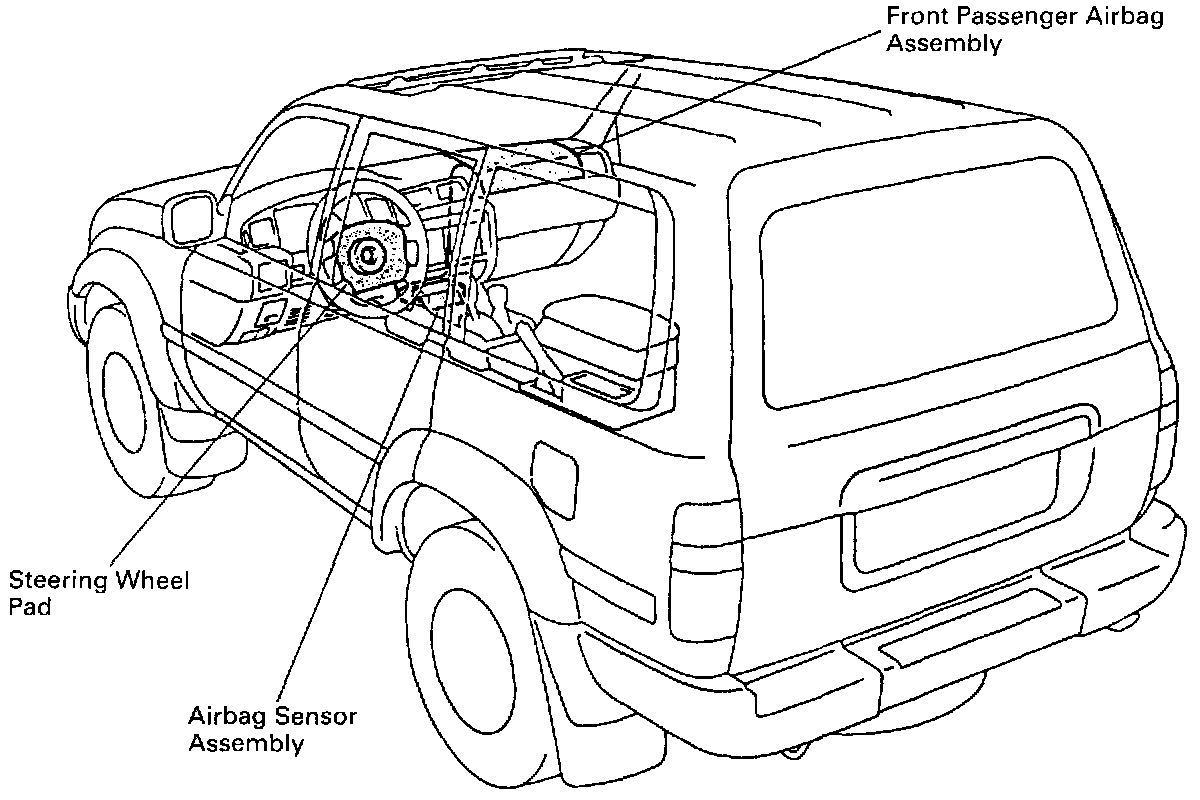 Front Passenger Airbag Assembly

Steering Wheel Pad

Airbag Sensor Assembly