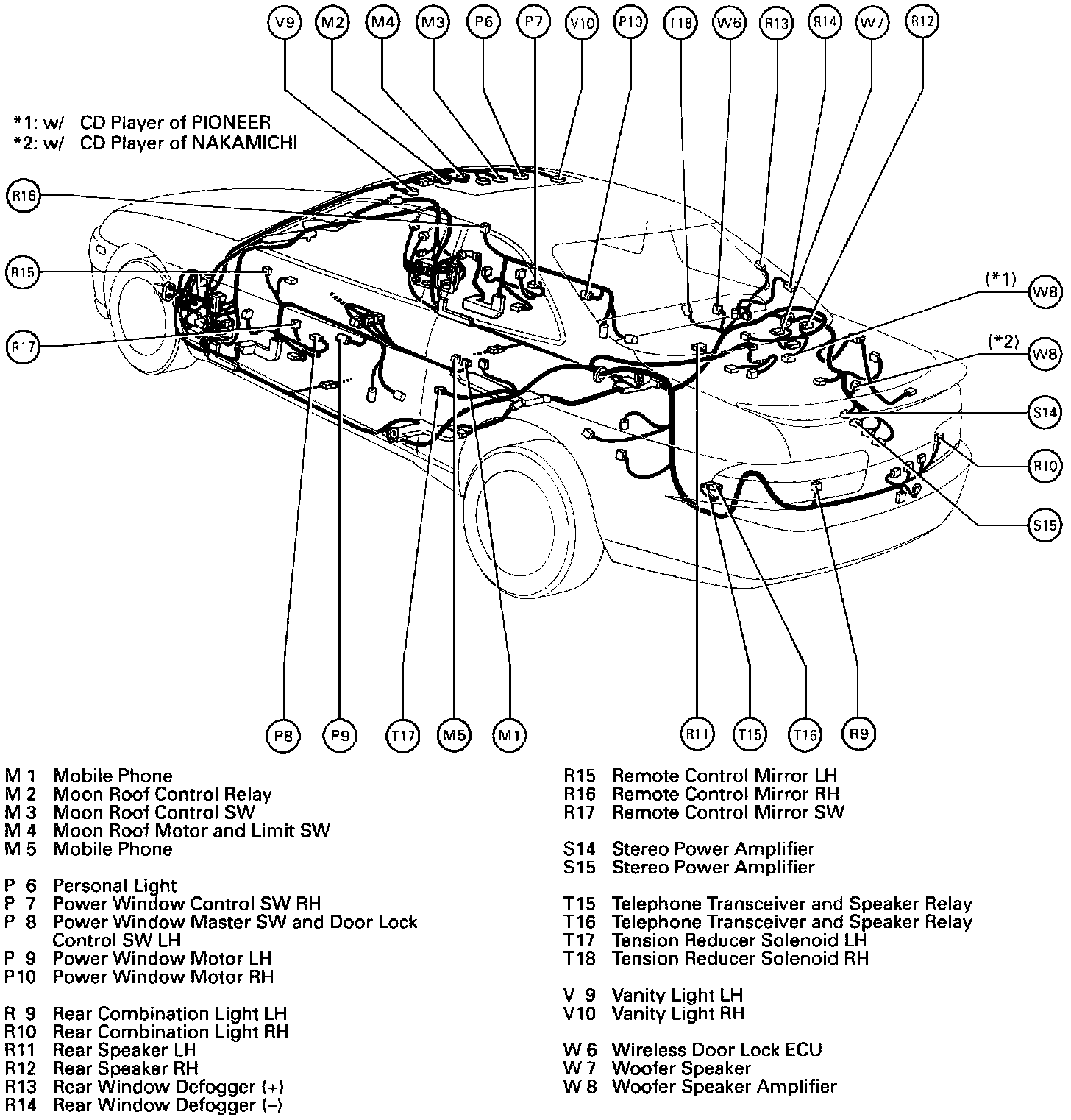 V9 M2 M4 M3 P6 P7 V10 P10 T18 W6 R13 R14 W7 R12

*1: w/ CD Player of PIONEER
*2: w/ CD Player of NAKAMICHI

R16
R15
R17
(*1) W8
(*2) W8
S14
R10
S15

P8 P9 T17 M5 M1 R11 T15 T16 R9

M 1 Mobile Phone
M 2 Moon Roof Control Relay
M 3 Moon Roof Control SW
M 4 Moon Roof Motor and Limit SW
M 5 Mobile Phone

P 6 Personal Light
P 7 Power Window Control SW RH
P 8 Power Window Master SW and Door Lock Control SW LH
P 9 Power Window Motor LH
P10 Power Window Motor RH

R 9 Rear Combination Light LH
R10 Rear Combination Light RH
R11 Rear Speaker LH
R12 Rear Speaker RH
R13 Rear Window Defogger (+)
R14 Rear Window Defogger (–)

R15 Remote Control Mirror LH
R16 Remote Control Mirror RH
R17 Remote Control Mirror SW

S14 Stereo Power Amplifier
S15 Stereo Power Amplifier

T15 Telephone Transceiver and Speaker Relay
T16 Telephone Transceiver and Speaker Relay
T17 Tension Reducer Solenoid LH
T18 Tension Reducer Solenoid RH

V 9 Vanity Light LH
V10 Vanity Light RH

W 6 Wireless Door Lock ECU
W 7 Woofer Speaker
W 8 Woofer Speaker Amplifier