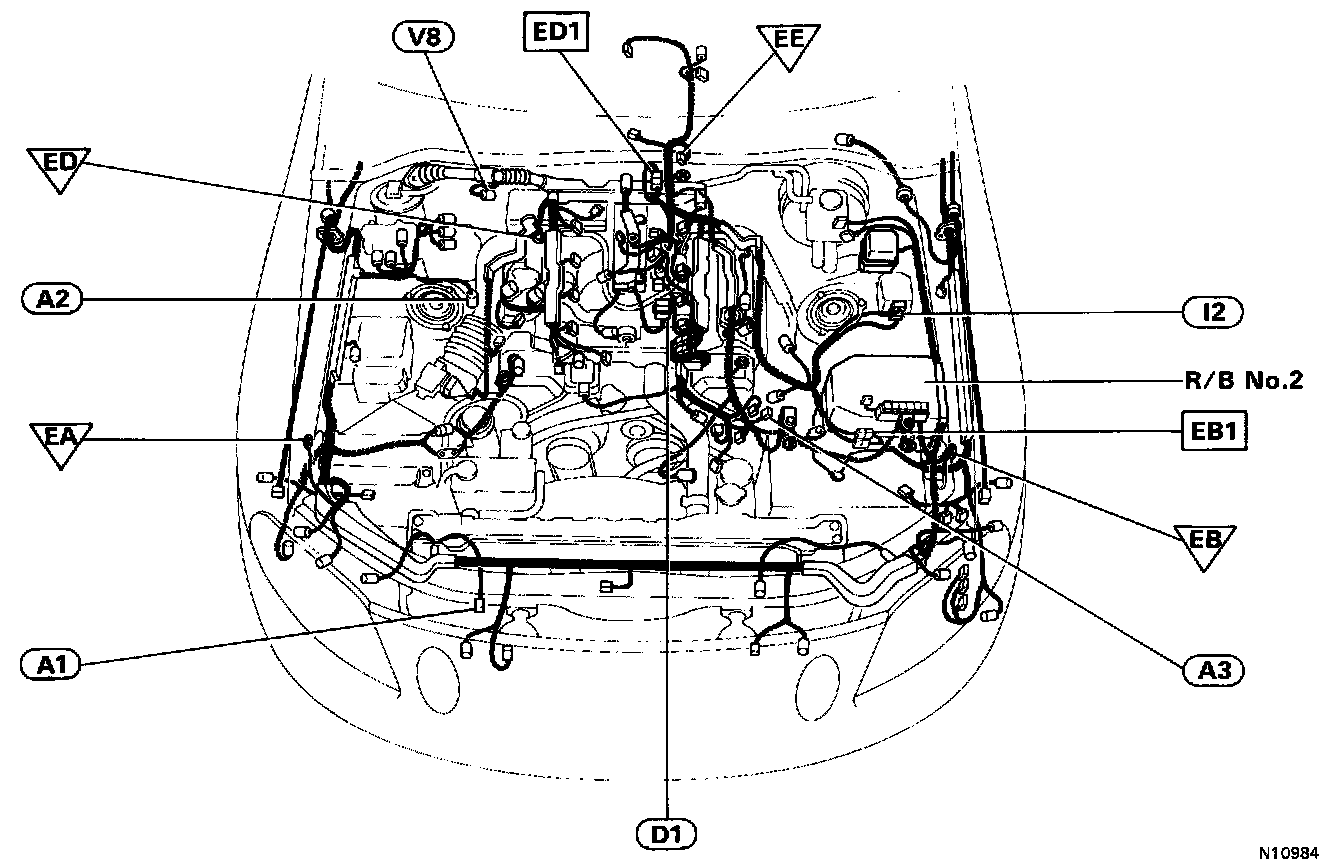 V8
ED1
EE
ED
A2
I2
R/B No.2
EA
EB1
EB
A1
A3
D1
N10984