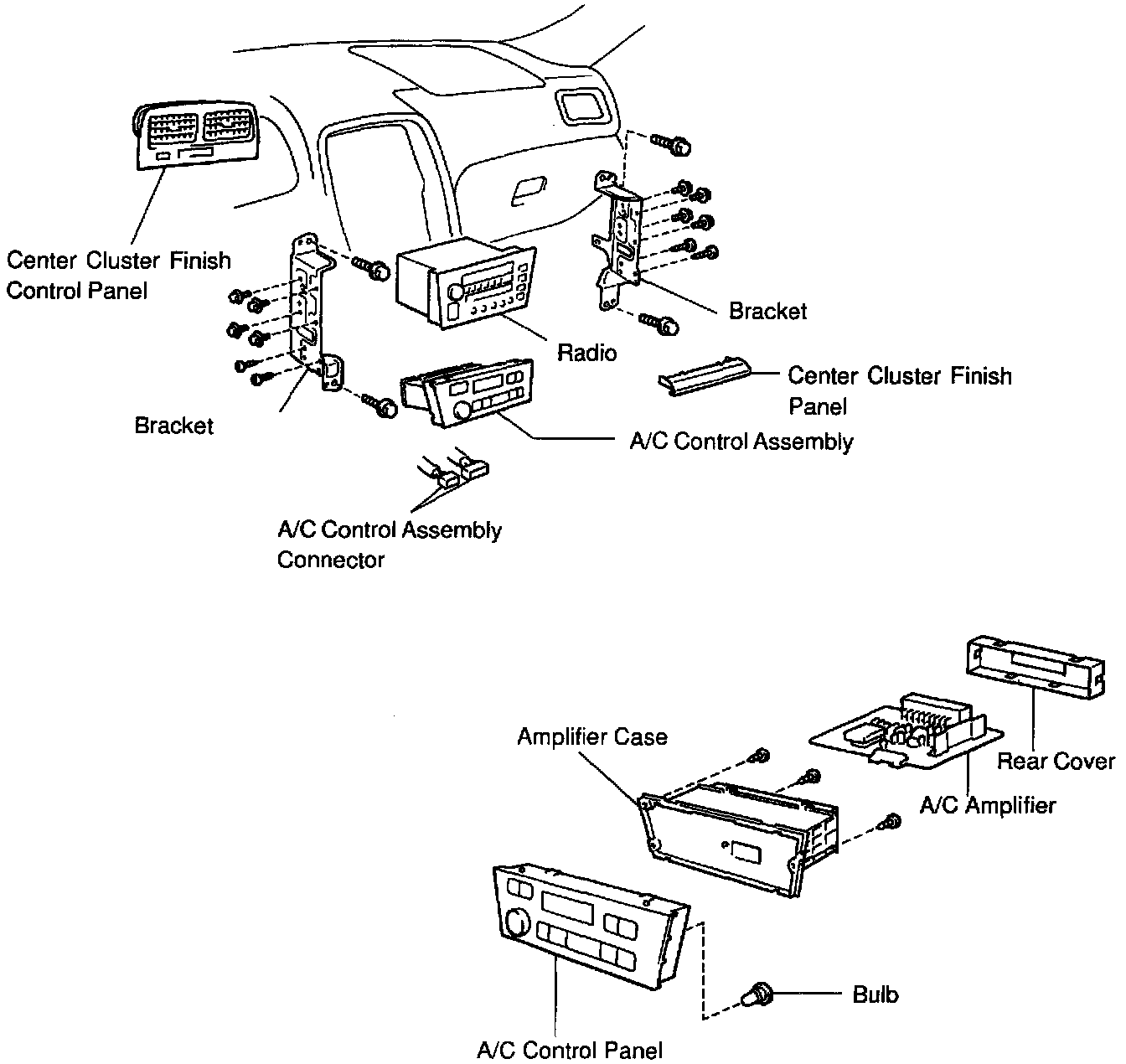 Center Cluster Finish Control Panel

Bracket

Radio

Bracket

Center Cluster Finish Panel

A/C Control Assembly

A/C Control Assembly Connector

Amplifier Case

Rear Cover

A/C Amplifier

Bulb

A/C Control Panel