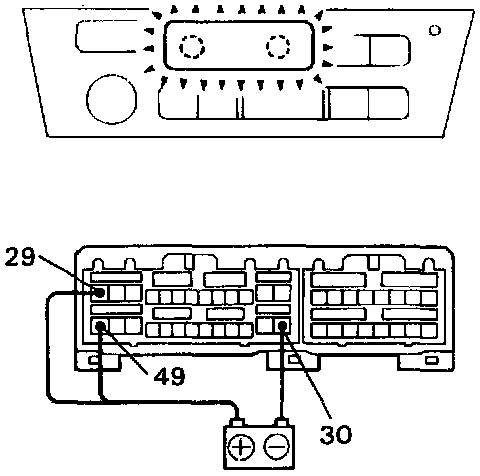 29

49

30

+ −