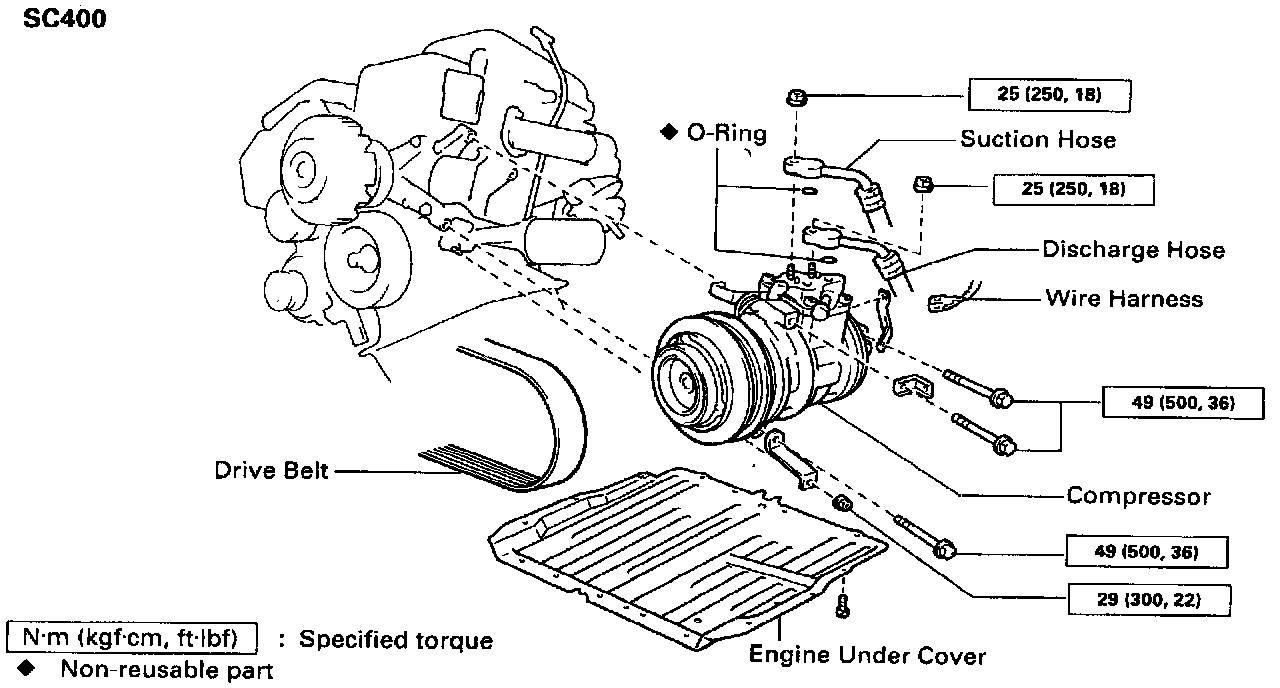 SC400

25 (250, 18)

◆ O-Ring

Suction Hose

25 (250, 18)

Discharge Hose

Wire Harness

49 (500, 36)

Drive Belt

Compressor

49 (500, 36)

29 (300, 22)

Engine Under Cover

N·m (kgf·cm, ft·lbf) : Specified torque

◆ Non-reusable part