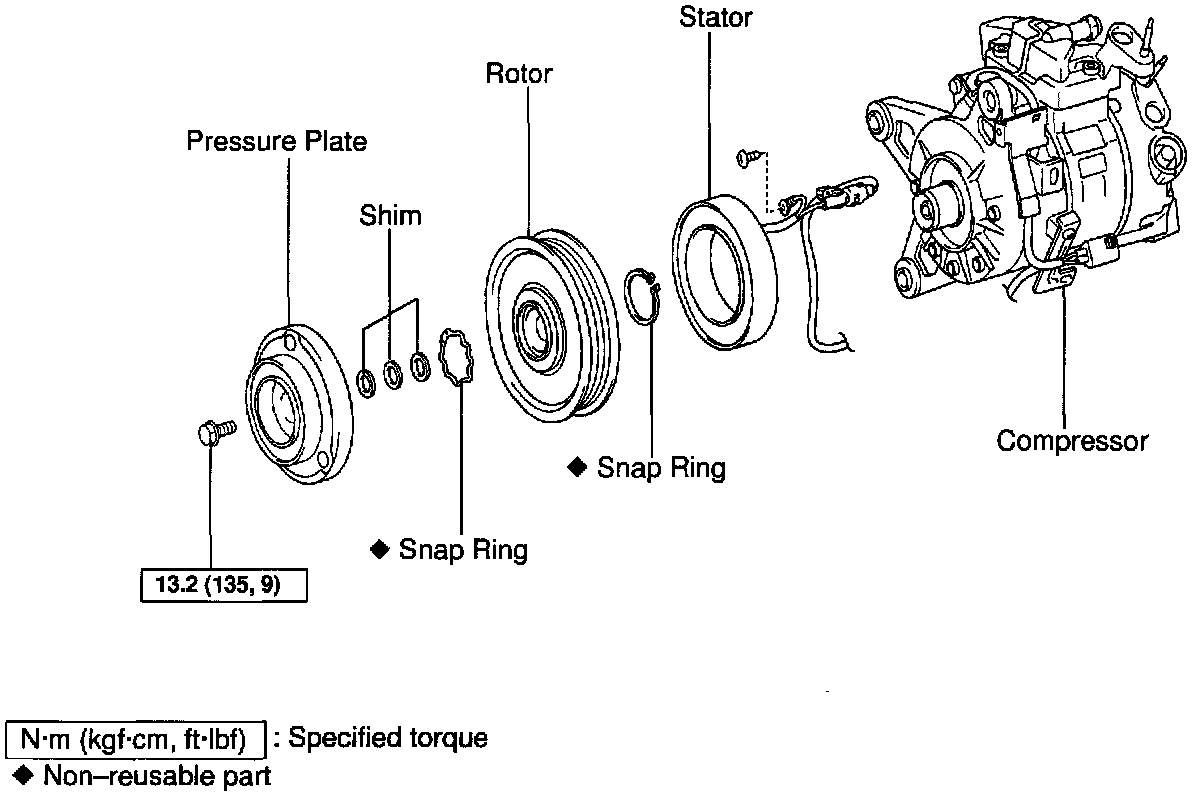 Stator

Rotor

Pressure Plate

Shim

Compressor

◆ Snap Ring

◆ Snap Ring

13.2 (135, 9)

N·m (kgf·cm, ft·lbf) : Specified torque
◆ Non–reusable part