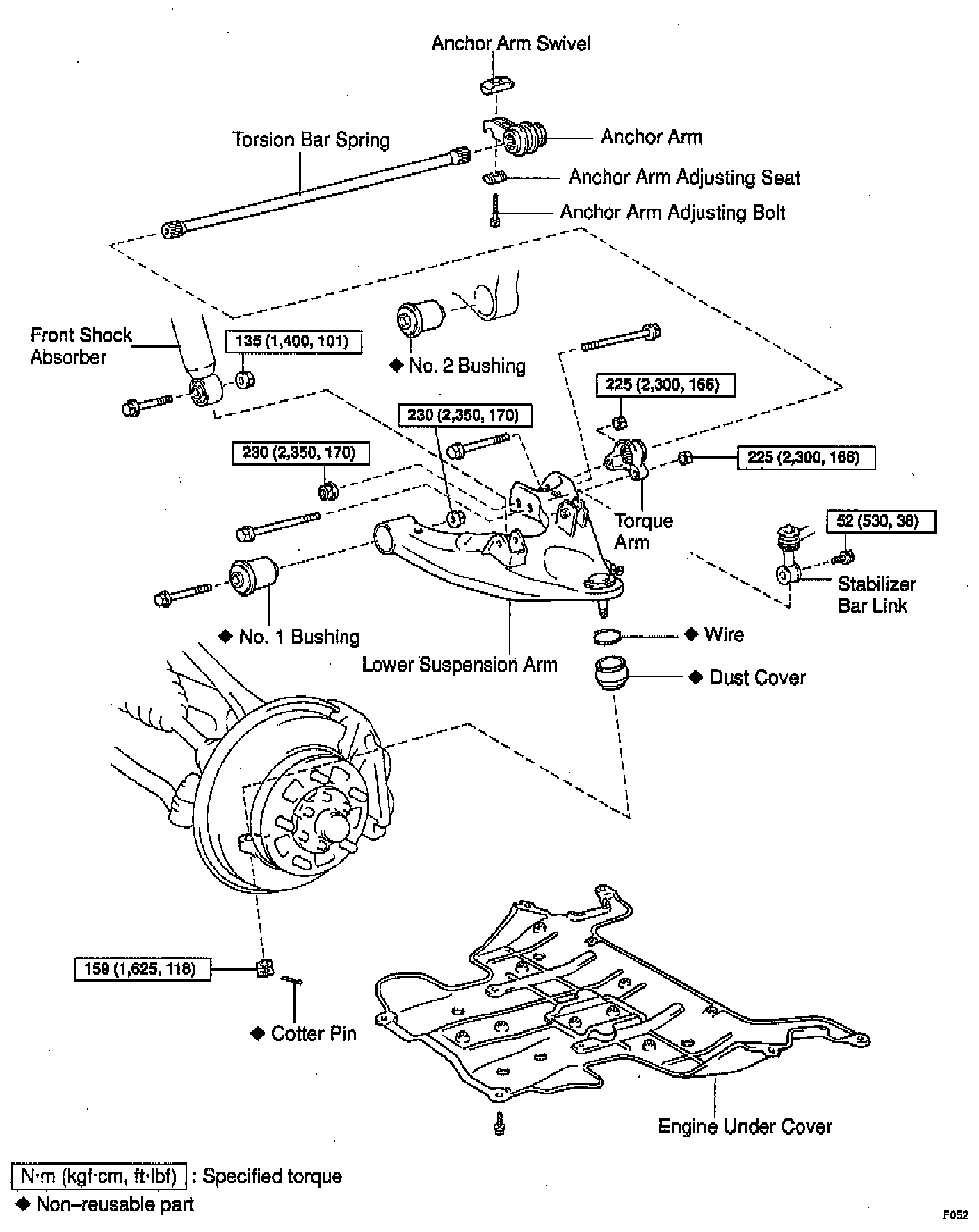 Anchor Arm Swivel

Torsion Bar Spring

Anchor Arm

Anchor Arm Adjusting Seat

Anchor Arm Adjusting Bolt

Front Shock Absorber

135 (1,400, 101)

◆ No. 2 Bushing

225 (2,300, 166)

230 (2,350, 170)

230 (2,350, 170)

225 (2,300, 166)

Torque Arm

52 (530, 38)

Stabilizer Bar Link

◆ No. 1 Bushing

Lower Suspension Arm

◆ Wire

◆ Dust Cover

159 (1,625, 118)

◆ Cotter Pin

Engine Under Cover

N·m (kgf·cm, ft·lbf) : Specified torque

◆ Non–reusable part

F052