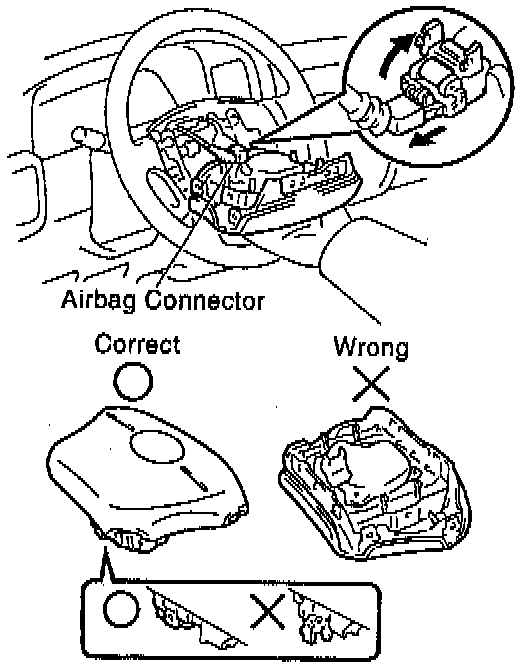 Airbag Connector

Correct

Wrong