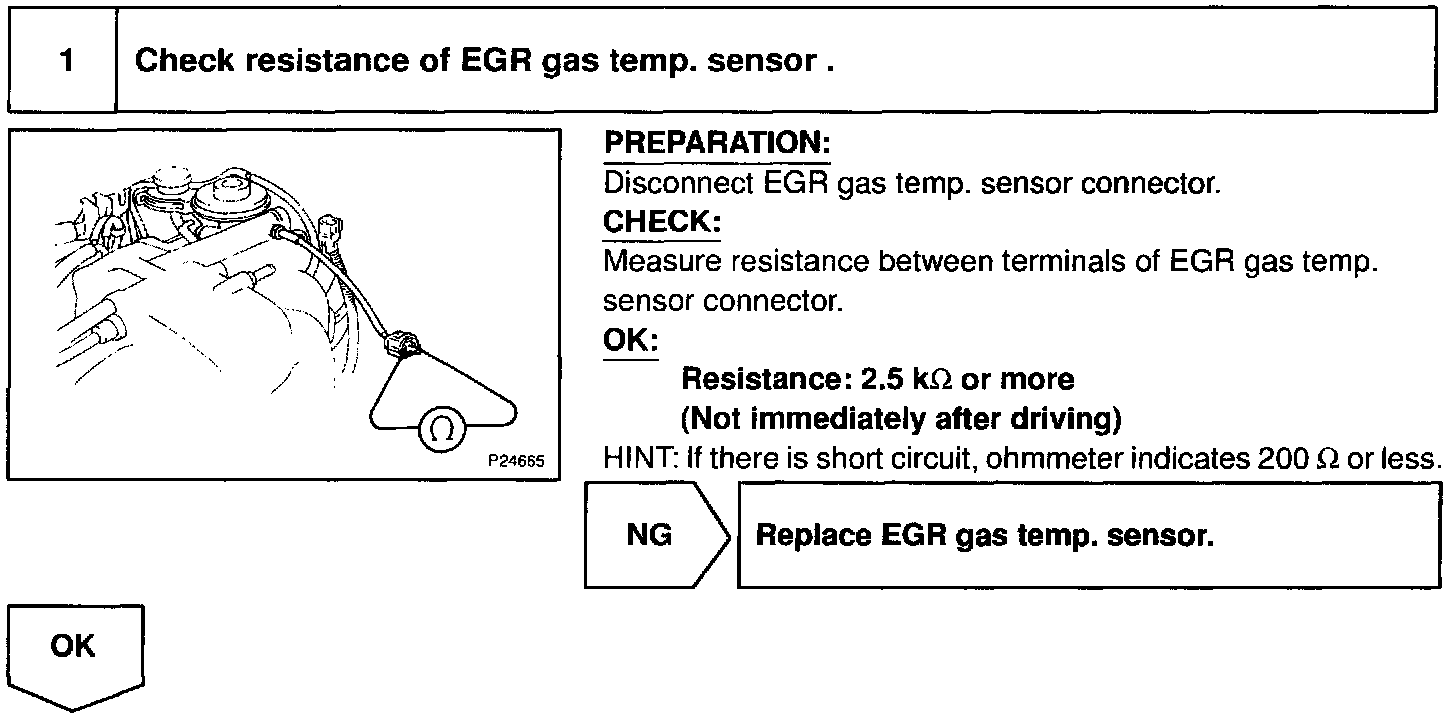 1 Check resistance of EGR gas temp. sensor .

$\Omega$

P24665

PREPARATION:
Disconnect EGR gas temp. sensor connector.
CHECK:
Measure resistance between terminals of EGR gas temp. sensor connector.
OK:
Resistance: 2.5 k$\Omega$ or more
(Not immediately after driving)
HINT: If there is short circuit, ohmmeter indicates 200 $\Omega$ or less.

NG

Replace EGR gas temp. sensor.

OK