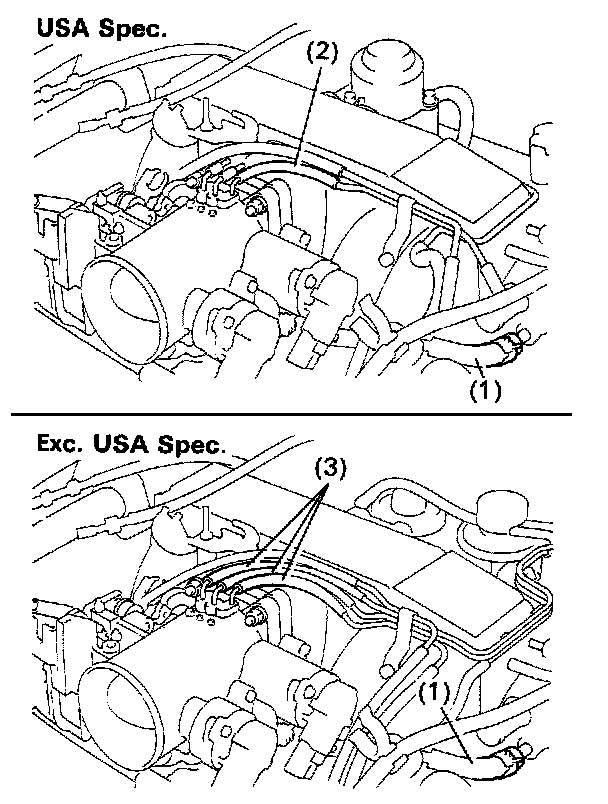 USA Spec.

(2)

(1)

Exc. USA Spec.

(3)

(1)