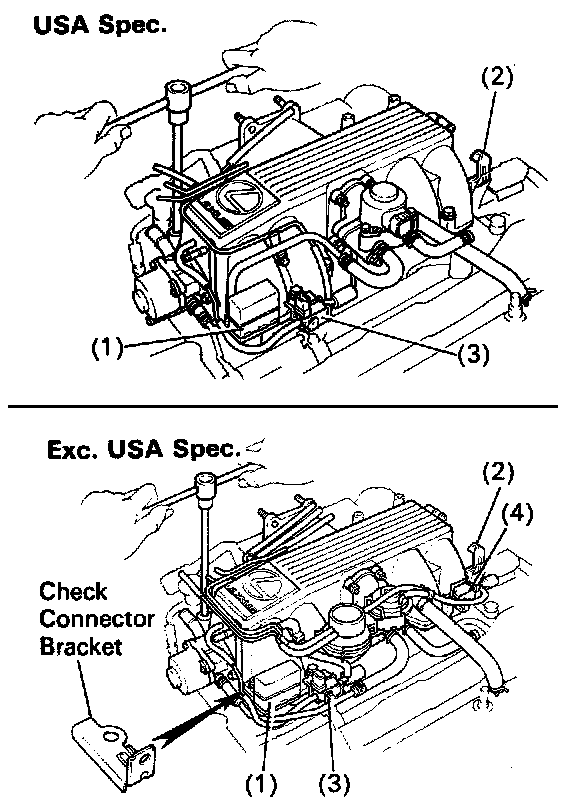 USA Spec.

(2)

(1)

(3)

Exc. USA Spec.

(2)

(4)

Check Connector Bracket

(1)

(3)