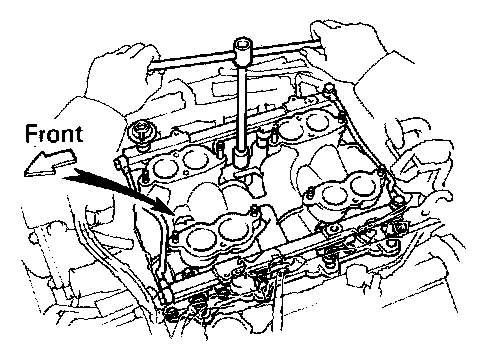 Front