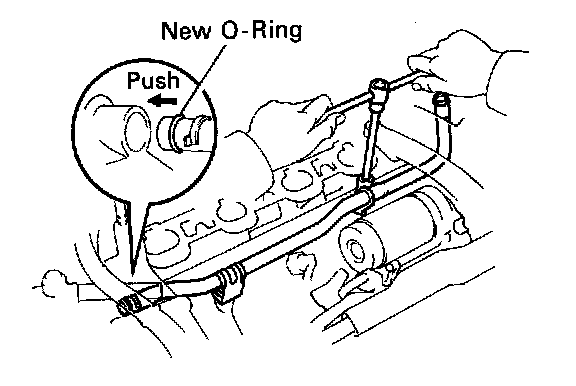 New O-Ring
Push