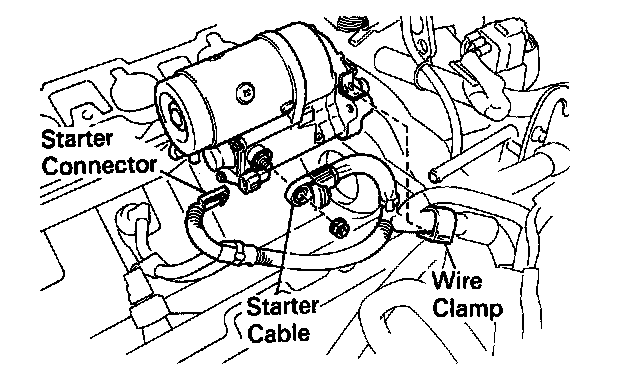 Starter Connector

Starter Cable

Wire Clamp