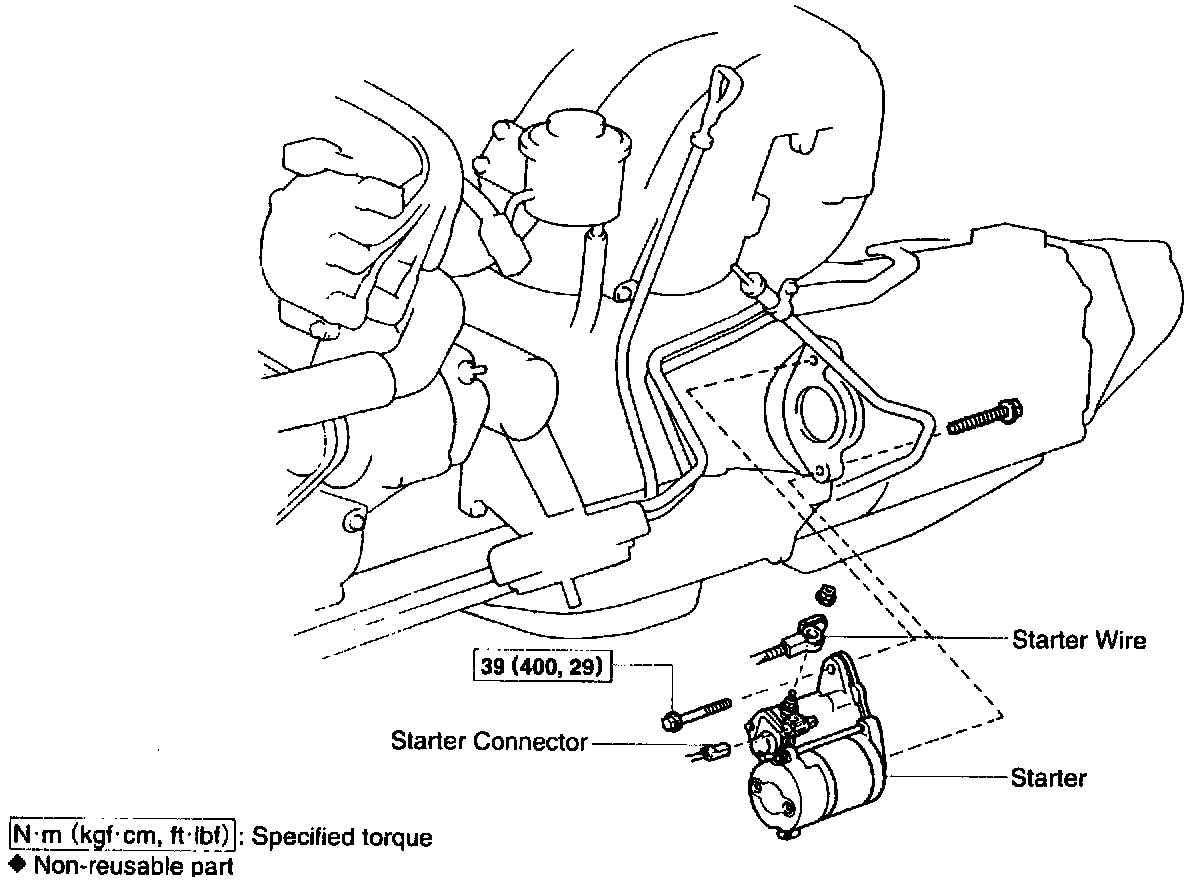 Starter Wire

39 (400, 29)

Starter Connector

Starter

N·m (kgf·cm, ft·lbf) : Specified torque
◆ Non-reusable part