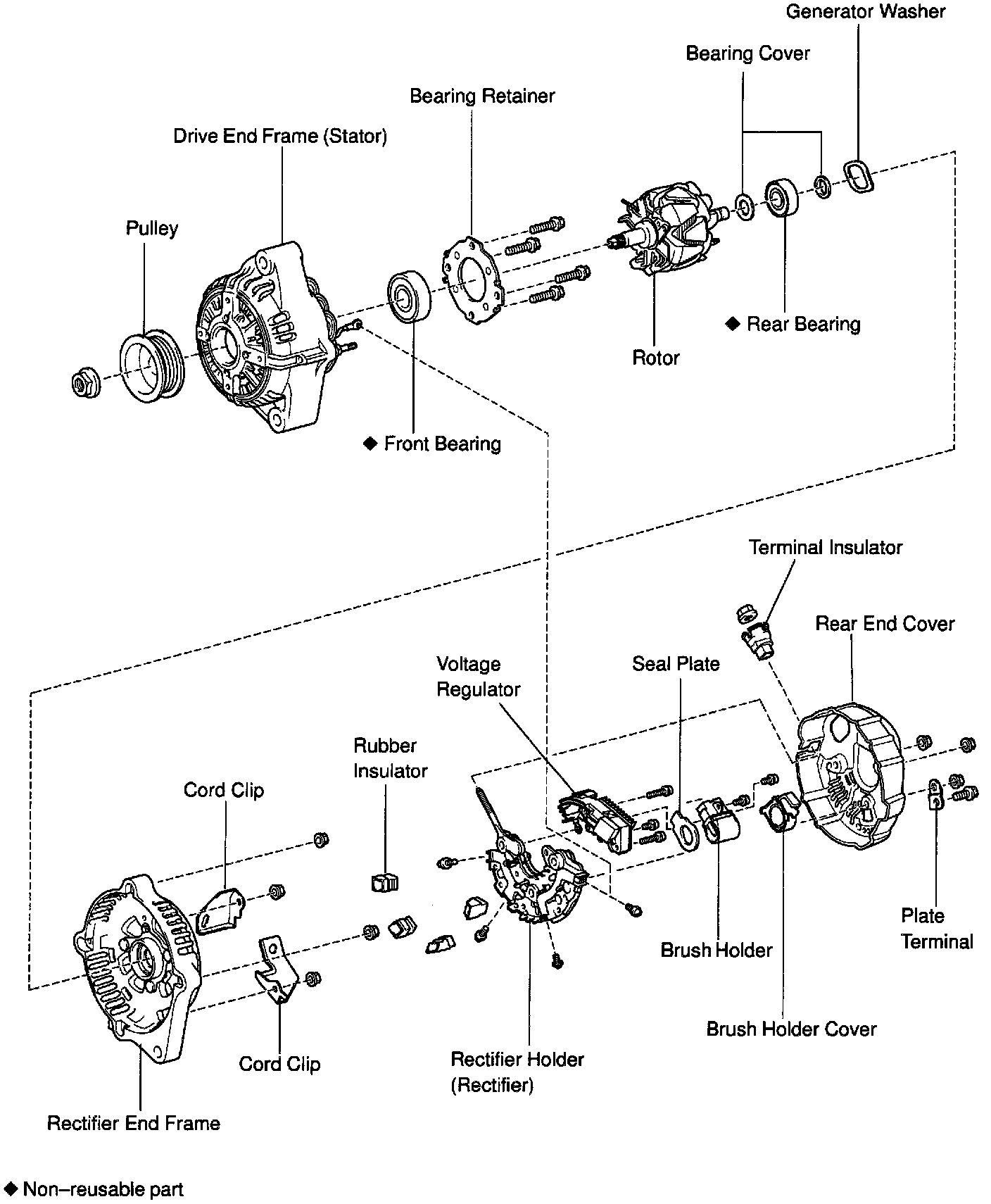 Generator Washer
Bearing Cover
Bearing Retainer
Drive End Frame (Stator)
Pulley
◆ Rear Bearing
Rotor
◆ Front Bearing
Terminal Insulator
Rear End Cover
Voltage Regulator
Seal Plate
Rubber Insulator
Cord Clip
Plate Terminal
Brush Holder
Brush Holder Cover
Cord Clip
Rectifier Holder (Rectifier)
Rectifier End Frame
◆ Non–reusable part