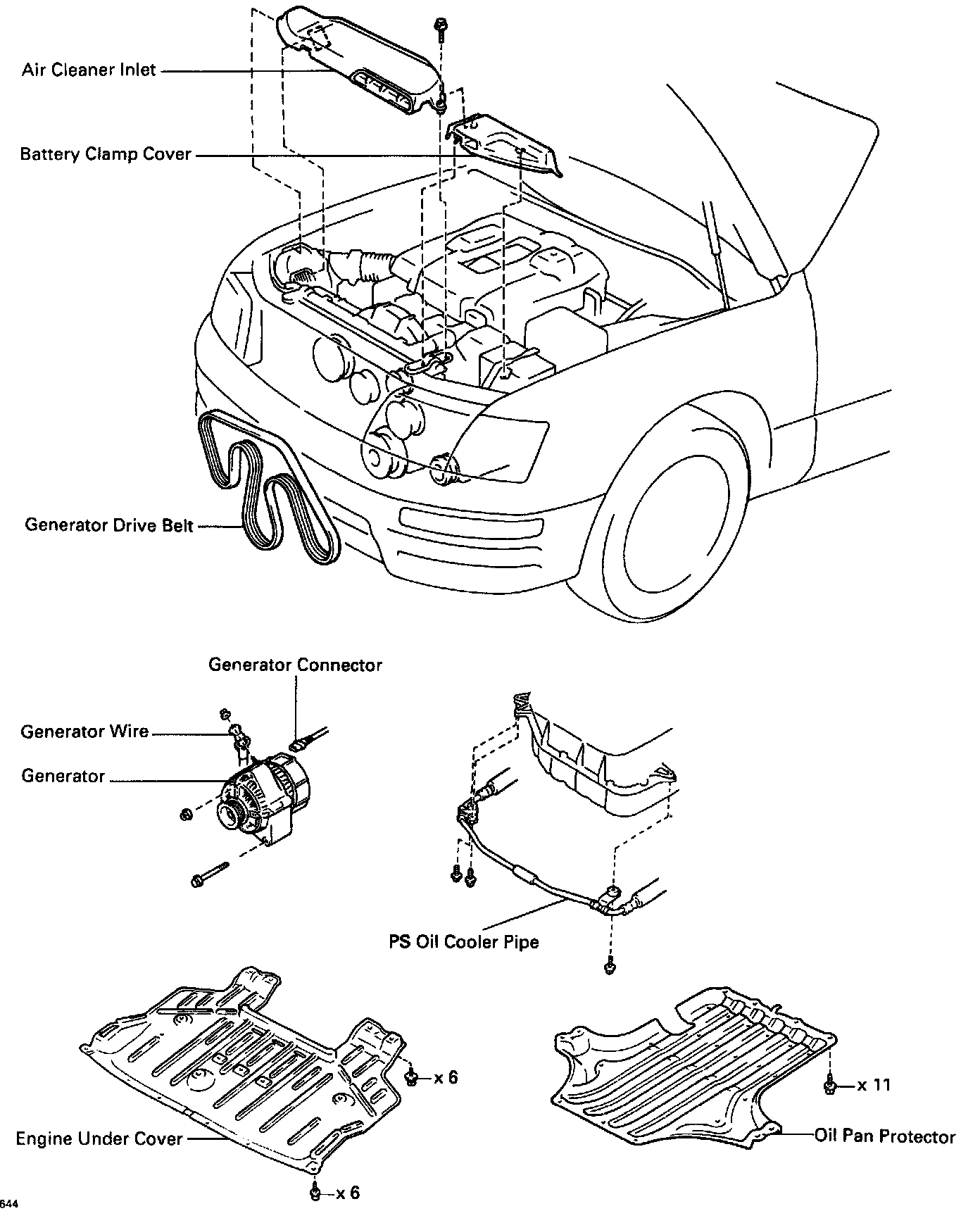 Air Cleaner Inlet

Battery Clamp Cover

Generator Drive Belt

Generator Connector

Generator Wire

Generator

PS Oil Cooler Pipe

x 6

x 11

Engine Under Cover

Oil Pan Protector

x 6

644