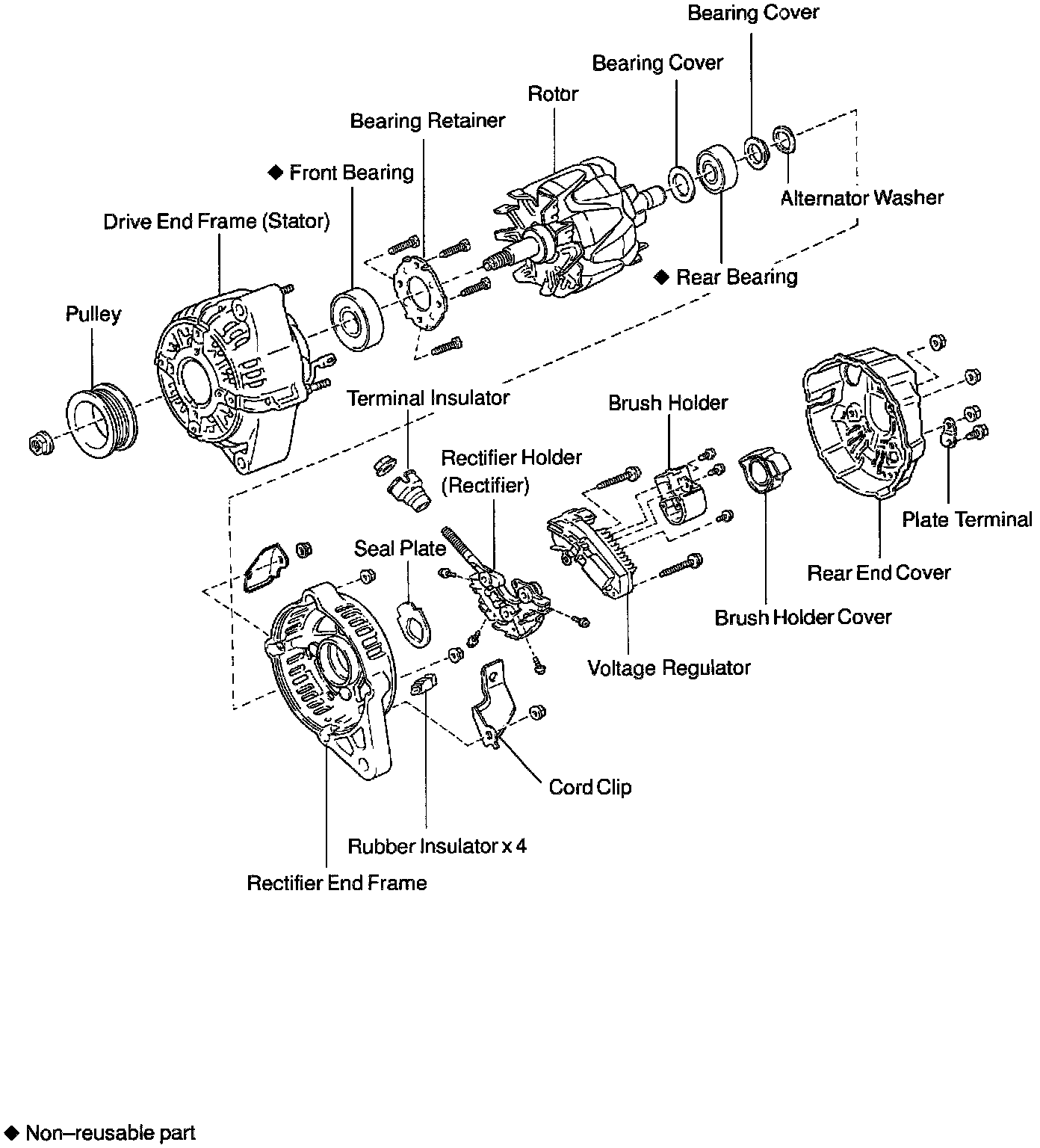 Bearing Cover

Bearing Cover

Rotor

Bearing Retainer

◆ Front Bearing

Alternator Washer

Drive End Frame (Stator)

◆ Rear Bearing

Pulley

Terminal Insulator

Brush Holder

Rectifier Holder (Rectifier)

Plate Terminal

Seal Plate

Rear End Cover

Brush Holder Cover

Voltage Regulator

Cord Clip

Rubber Insulator x 4

Rectifier End Frame

◆ Non–reusable part