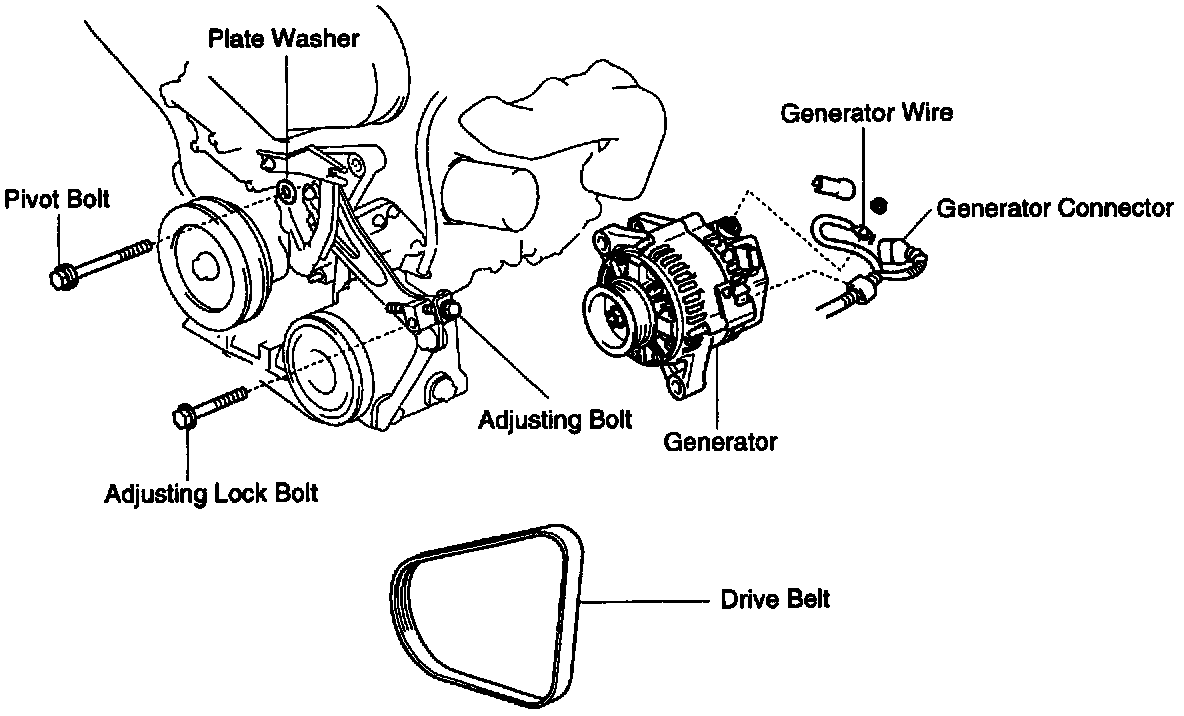 Plate Washer
Generator Wire
Pivot Bolt
Generator Connector
Adjusting Bolt
Generator
Adjusting Lock Bolt
Drive Belt