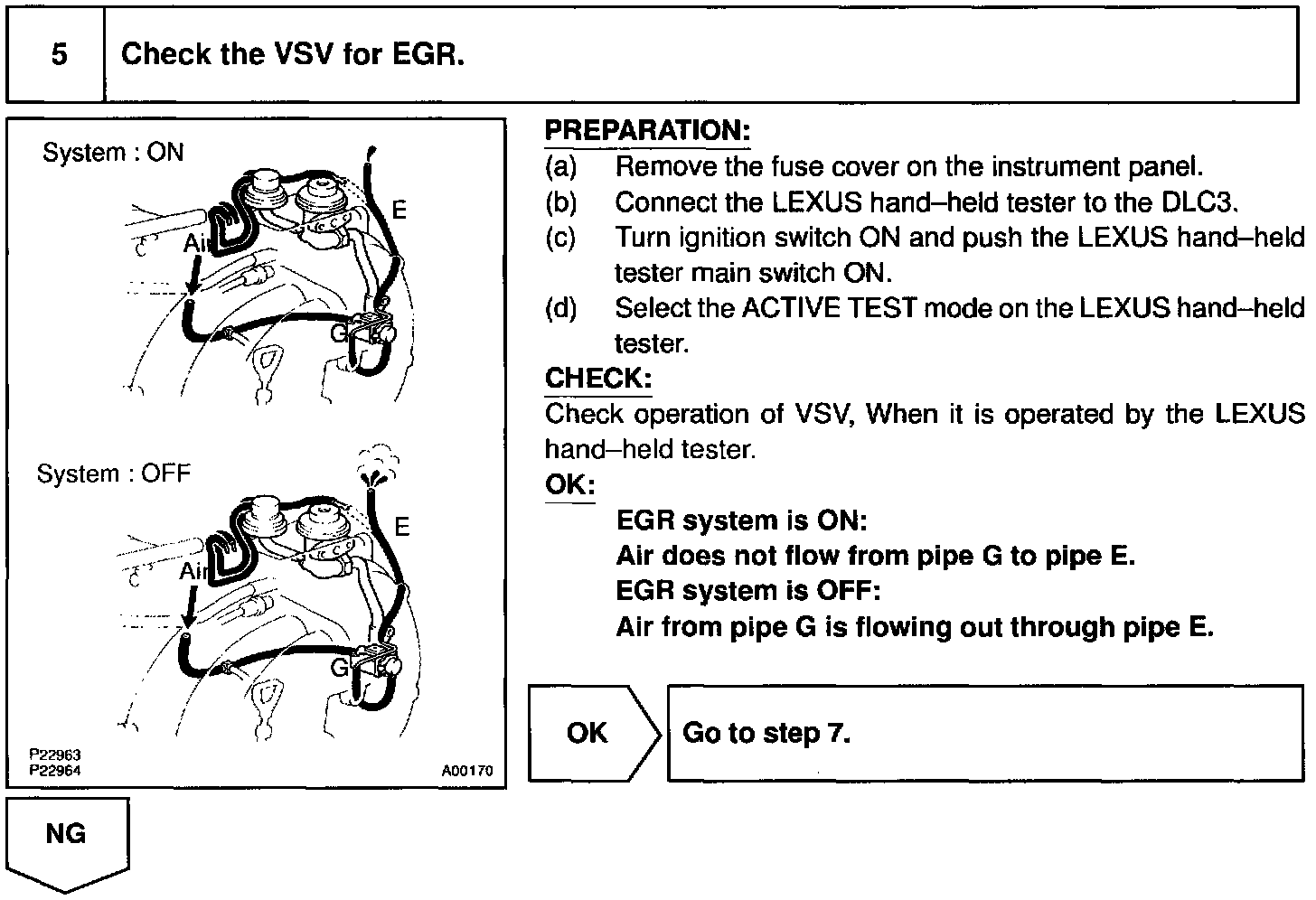 5 Check the VSV for EGR.

System : ON

E

Air

G

System : OFF

E

Air

G

P22963
P22964
A00170

PREPARATION:
(a) Remove the fuse cover on the instrument panel.
(b) Connect the LEXUS hand–held tester to the DLC3.
(c) Turn ignition switch ON and push the LEXUS hand–held tester main switch ON.
(d) Select the ACTIVE TEST mode on the LEXUS hand–held tester.

CHECK:
Check operation of VSV, When it is operated by the LEXUS hand–held tester.

OK:
EGR system is ON:
Air does not flow from pipe G to pipe E.
EGR system is OFF:
Air from pipe G is flowing out through pipe E.

OK

Go to step 7.

NG