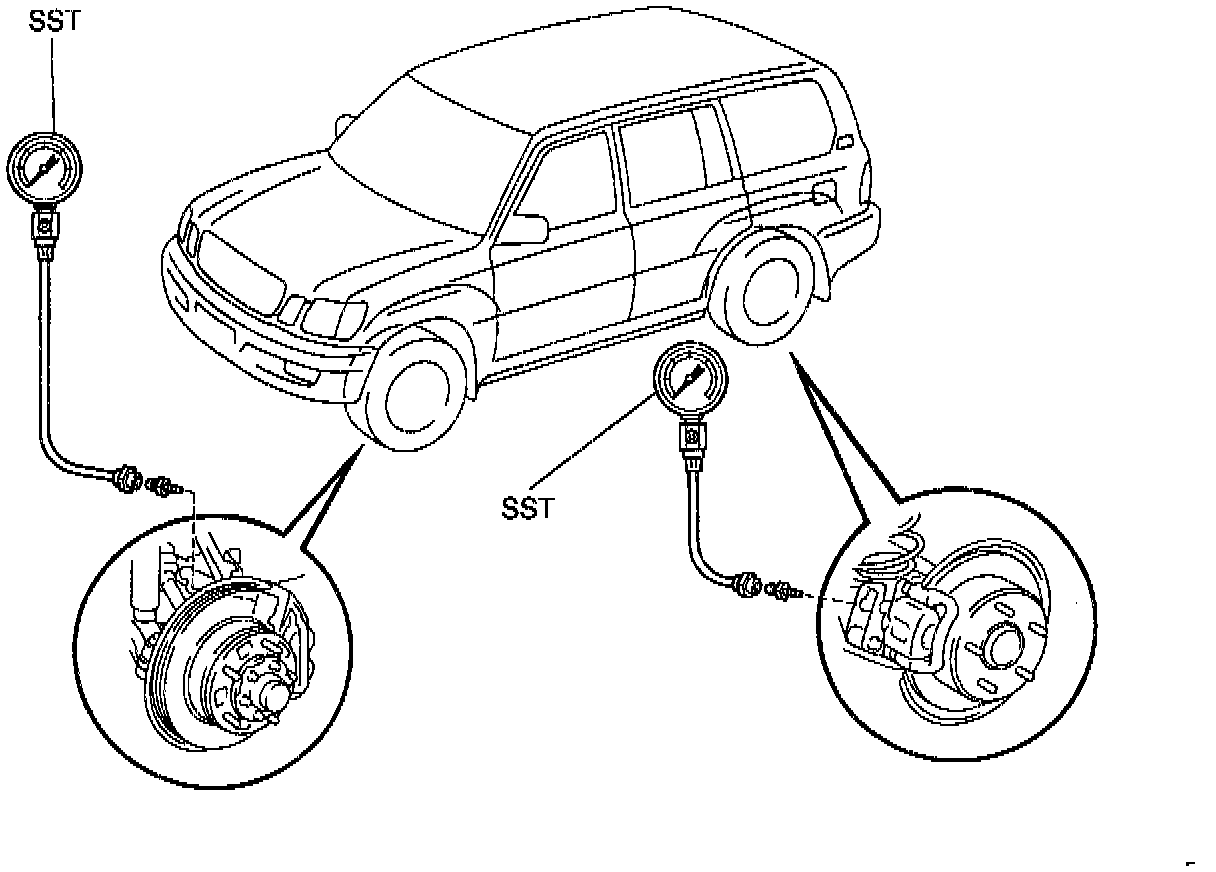 SST

SST