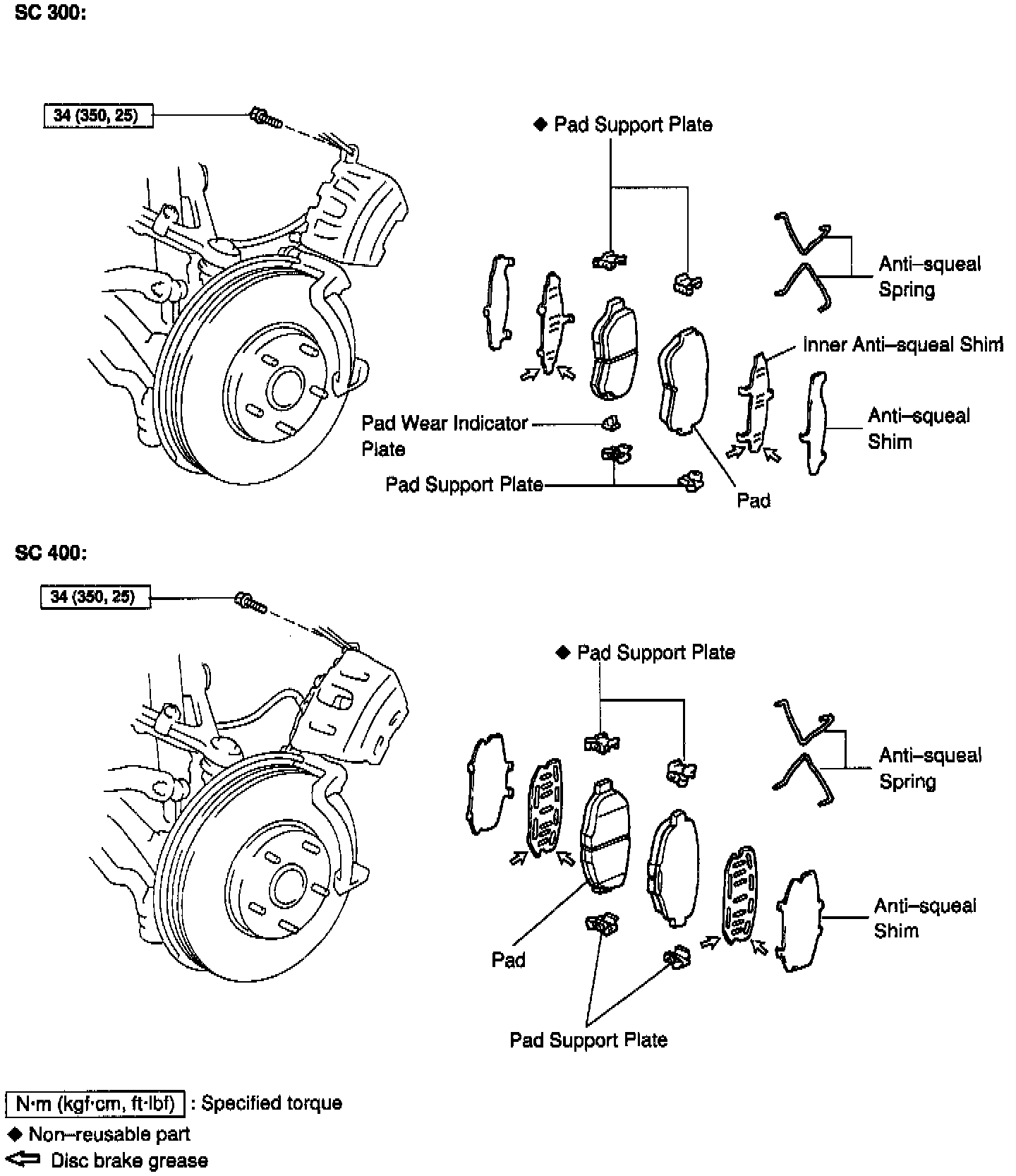 SC 300:

34 (350, 25)

◆ Pad Support Plate

Anti–squeal Spring

Inner Anti–squeal Shim

Anti–squeal Shim

Pad Wear Indicator Plate

Pad Support Plate

Pad

SC 400:

34 (350, 25)

◆ Pad Support Plate

Anti–squeal Spring

Anti–squeal Shim

Pad

Pad Support Plate

N·m (kgf·cm, ft·lbf) : Specified torque
◆ Non–reusable part
⇦ Disc brake grease