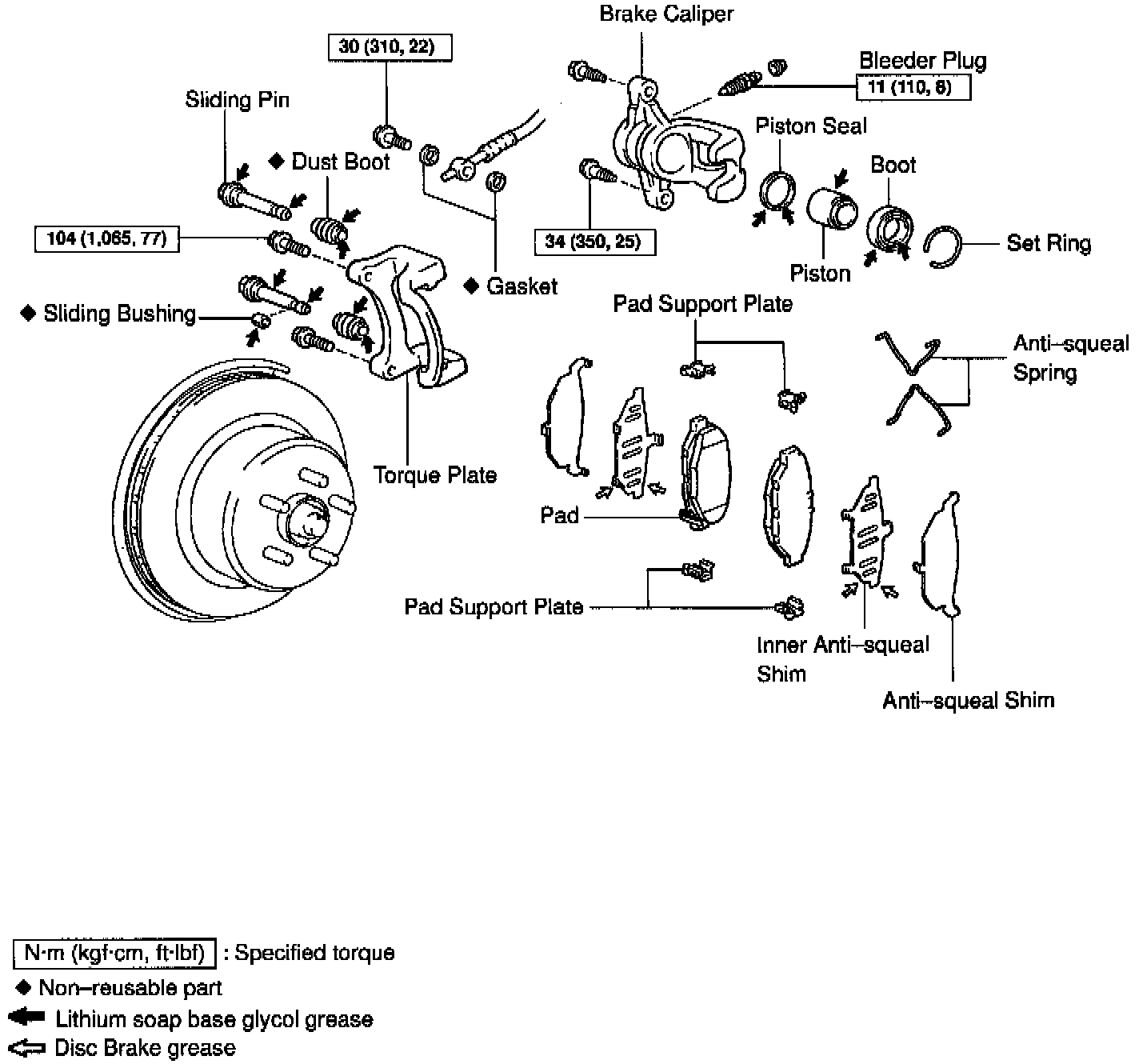 Brake Caliper

30 (310, 22)

Bleeder Plug

11 (110, 8)

Sliding Pin

Piston Seal

◆ Dust Boot

Boot

104 (1,065, 77)

34 (350, 25)

Set Ring

Piston

◆ Gasket

◆ Sliding Bushing

Pad Support Plate

Anti–squeal Spring

Torque Plate

Pad

Pad Support Plate

Inner Anti–squeal Shim

Anti–squeal Shim

N·m (kgf·cm, ft·lbf) : Specified torque

◆ Non–reusable part

Lithium soap base glycol grease

Disc Brake grease