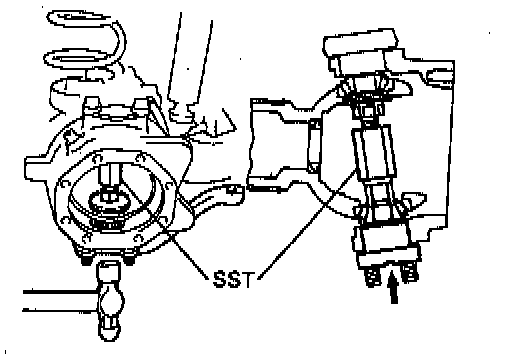 SST