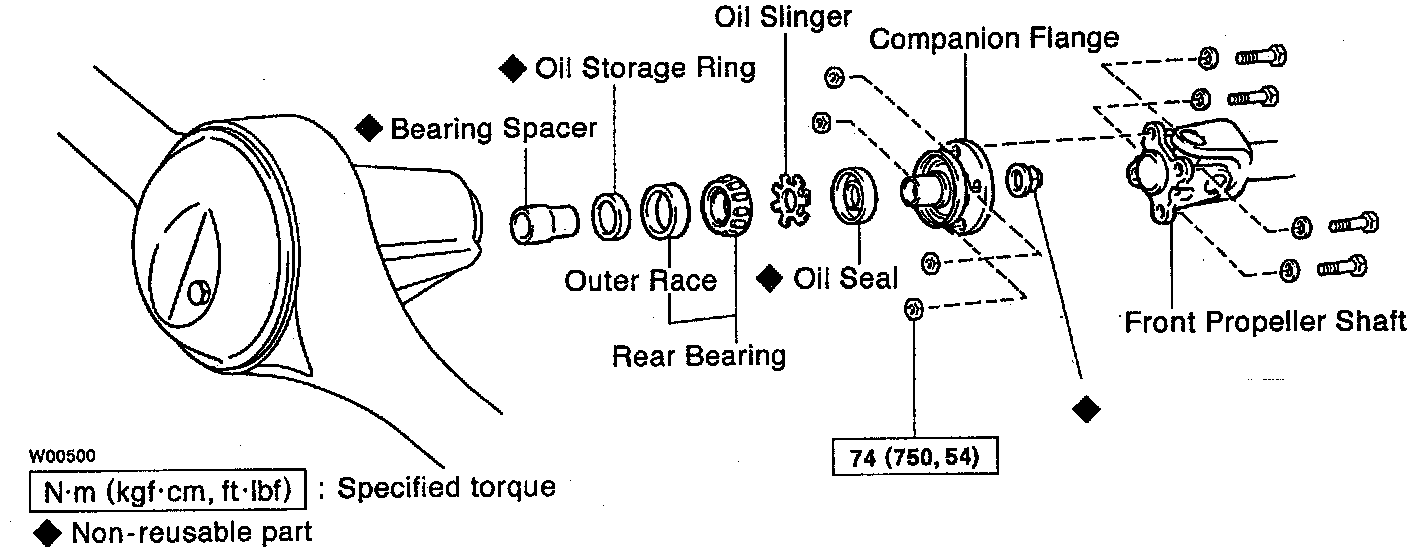 Oil Slinger
Companion Flange
◆ Oil Storage Ring
◆ Bearing Spacer
Outer Race
◆ Oil Seal
Rear Bearing
Front Propeller Shaft
◆
74 (750, 54)
W00500
N·m (kgf·cm, ft·lbf) : Specified torque
◆ Non-reusable part