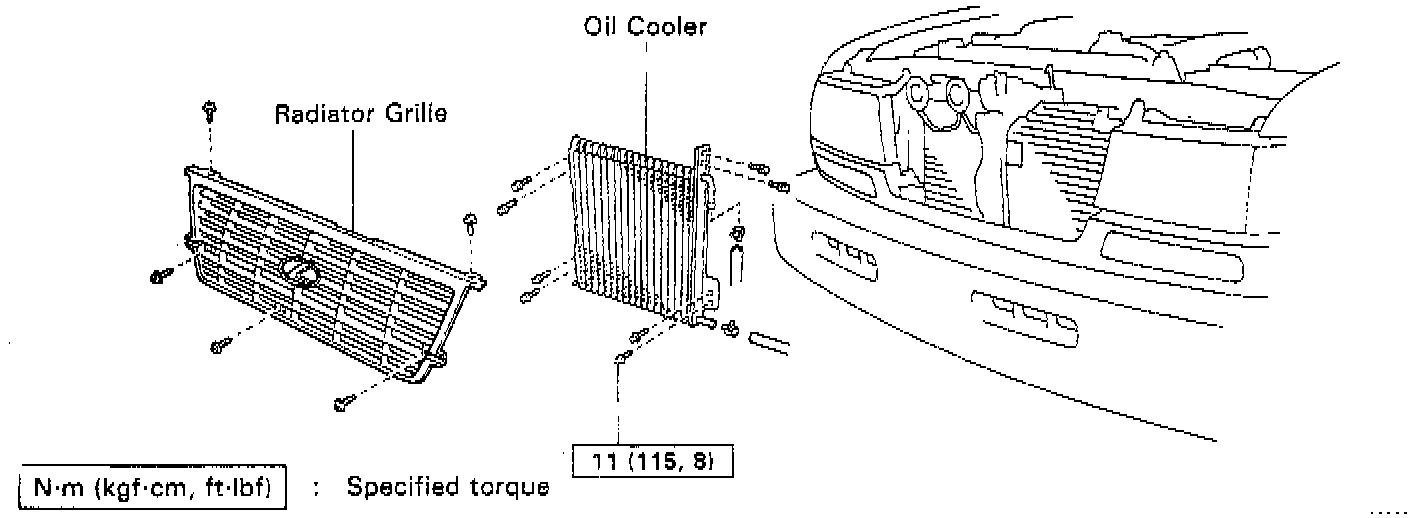 Oil Cooler

Radiator Grille

11 (115, 8)

N·m (kgf·cm, ft·lbf) : Specified torque