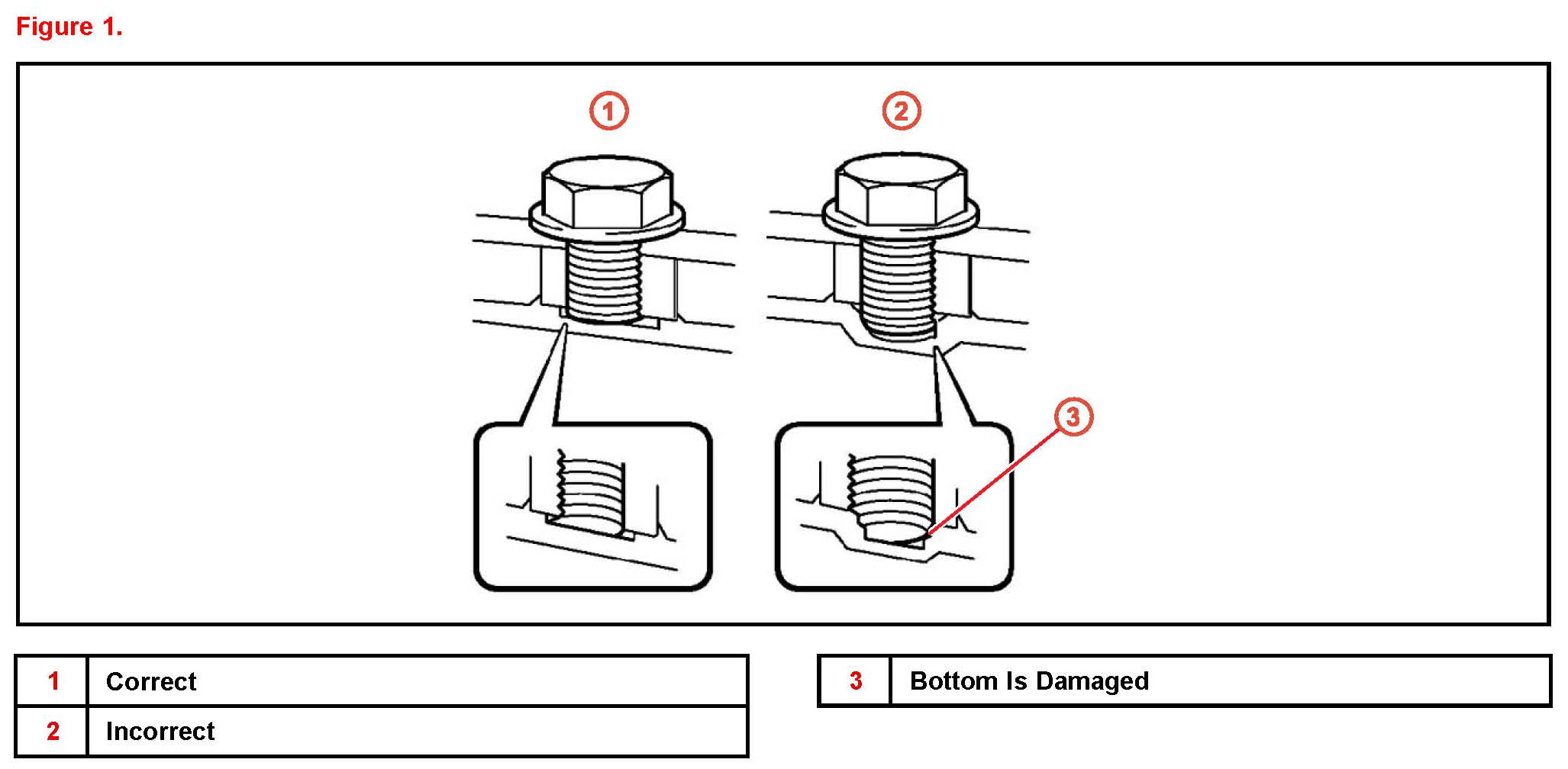 Figure 1.

1

2

3

| 1 | Correct |
|---|---|
| 2 | Incorrect |

| 3 | Bottom Is Damaged |
|---|---|