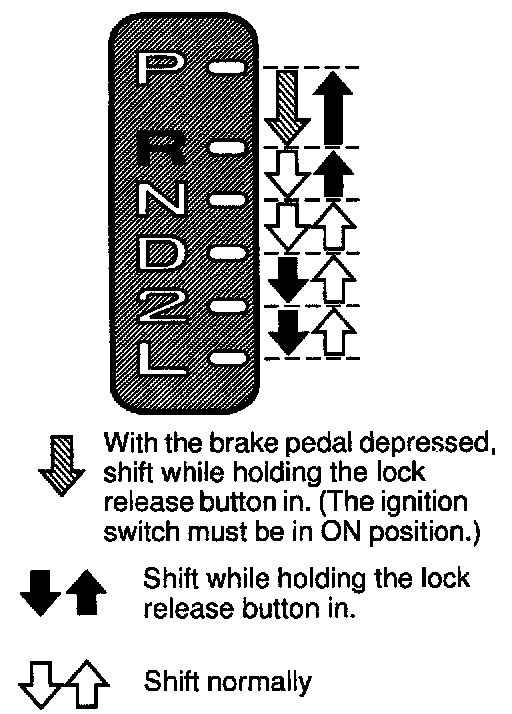 P
R
N
D
2
L

With the brake pedal depressed, shift while holding the lock release button in. (The ignition switch must be in ON position.)

Shift while holding the lock release button in.

Shift normally