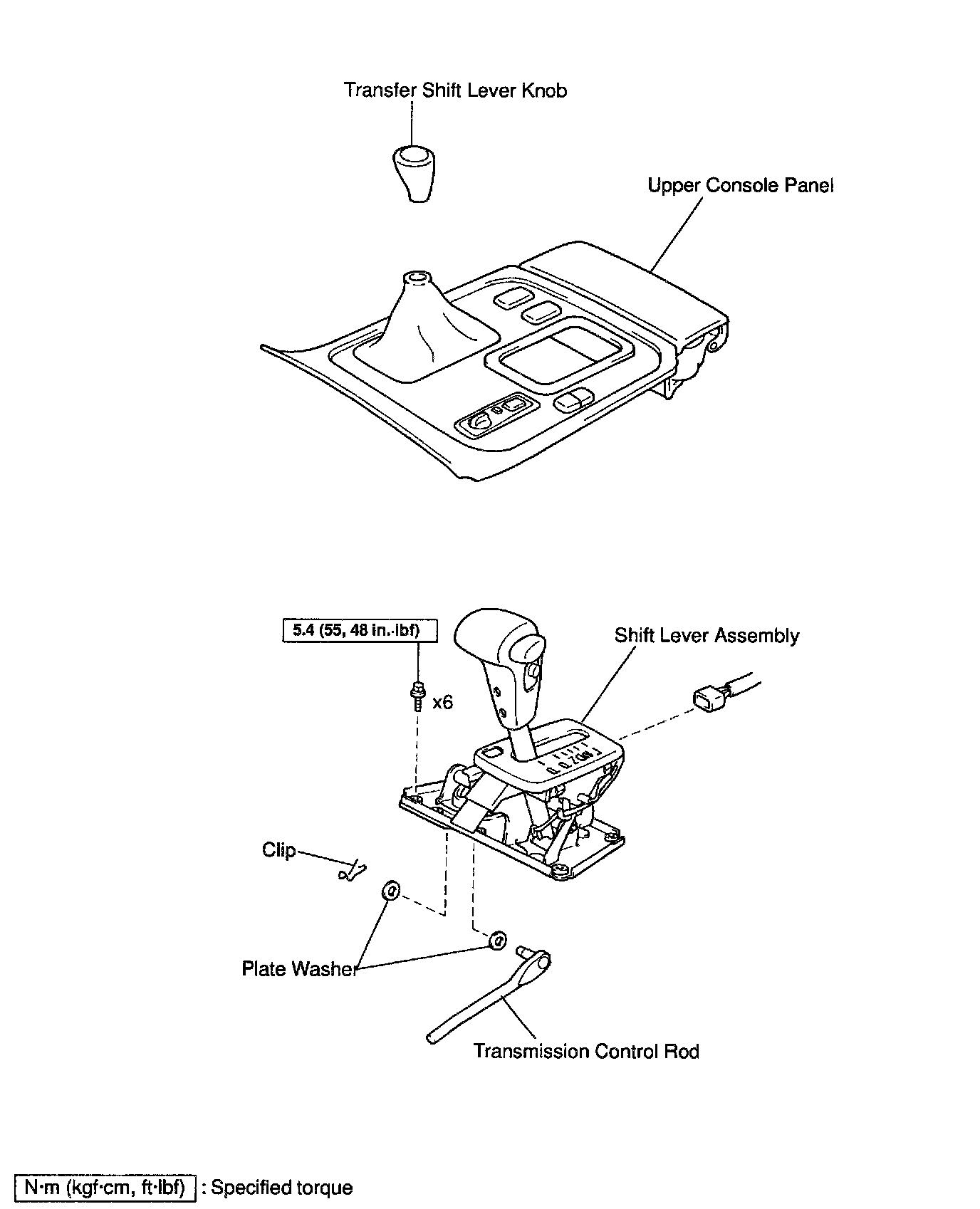 Transfer Shift Lever Knob

Upper Console Panel

5.4 (55, 48 in.·lbf)

x6

Shift Lever Assembly

Clip

Plate Washer

Transmission Control Rod

N·m (kgf·cm, ft·lbf) : Specified torque